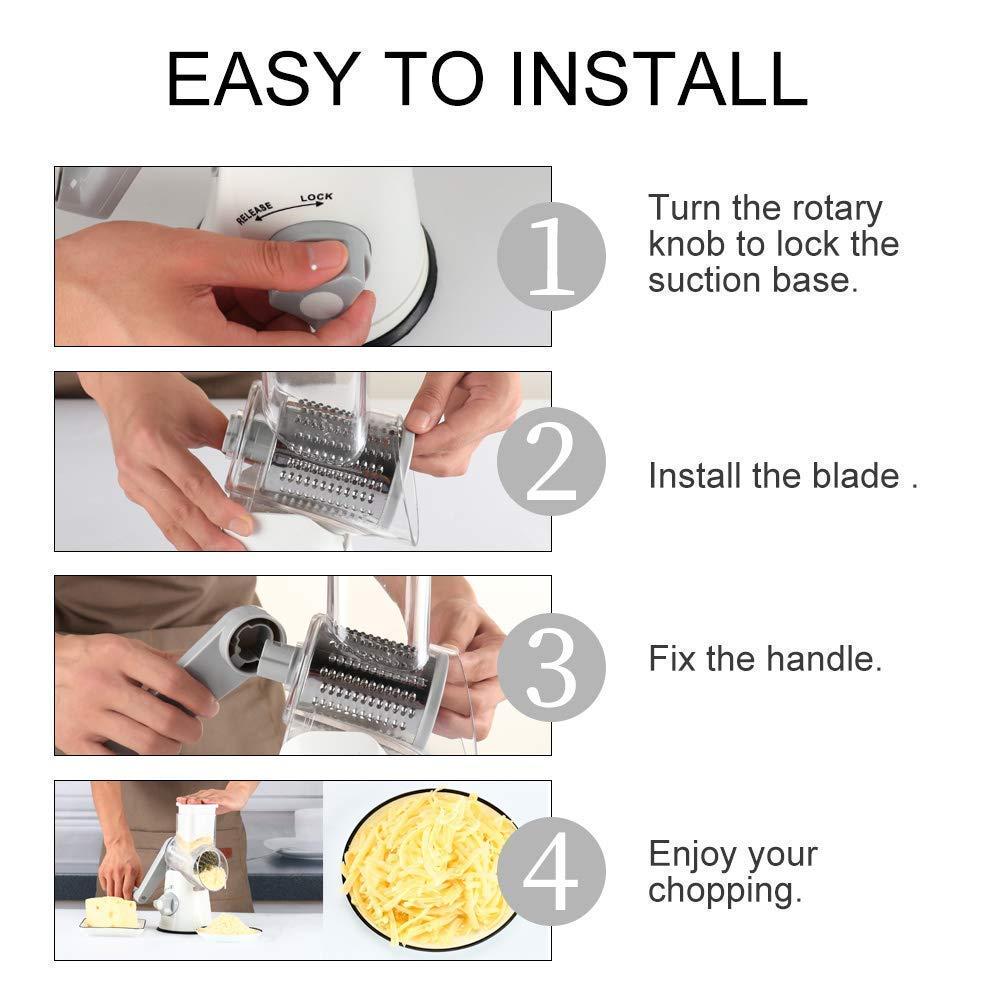 EASY TO INSTALL

RELEASE LOCK

1

Turn the rotary knob to lock the suction base.

2

Install the blade .

3

Fix the handle.

4

Enjoy your chopping.