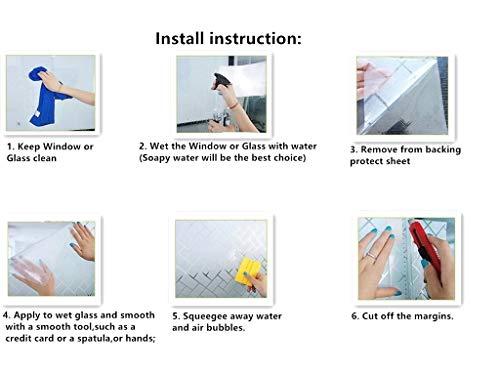 Install instruction:

1. Keep Window or Glass clean

2. Wet the Window or Glass with water (Soapy water will be the best choice)

3. Remove from backing protect sheet

4. Apply to wet glass and smooth with a smooth tool,such as a credit card or a spatula,or hands;

5. Squeegee away water and air bubbles.

6. Cut off the margins.