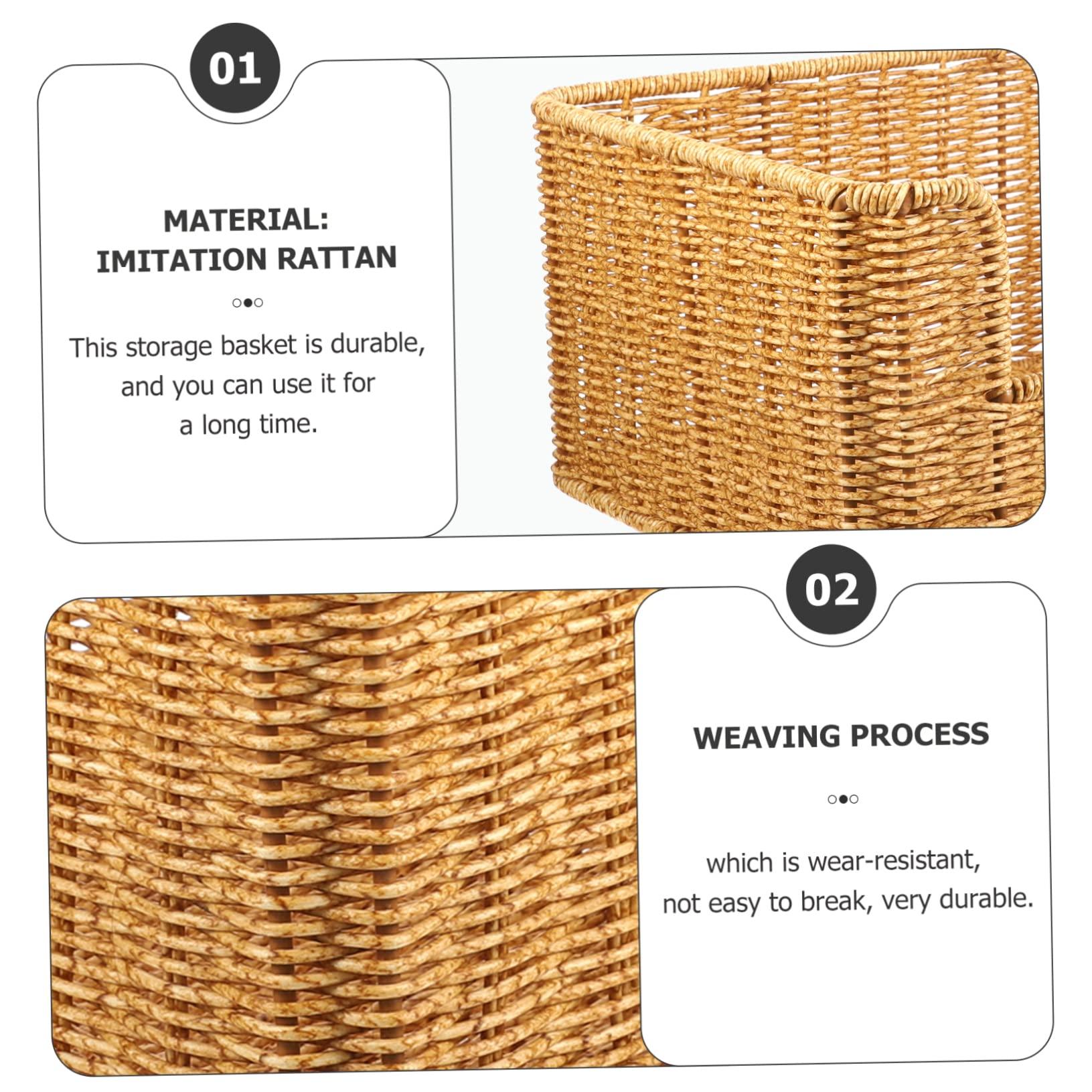 01

MATERIAL:
IMITATION RATTAN

This storage basket is durable, and you can use it for a long time.

02

WEAVING PROCESS

which is wear-resistant, not easy to break, very durable.