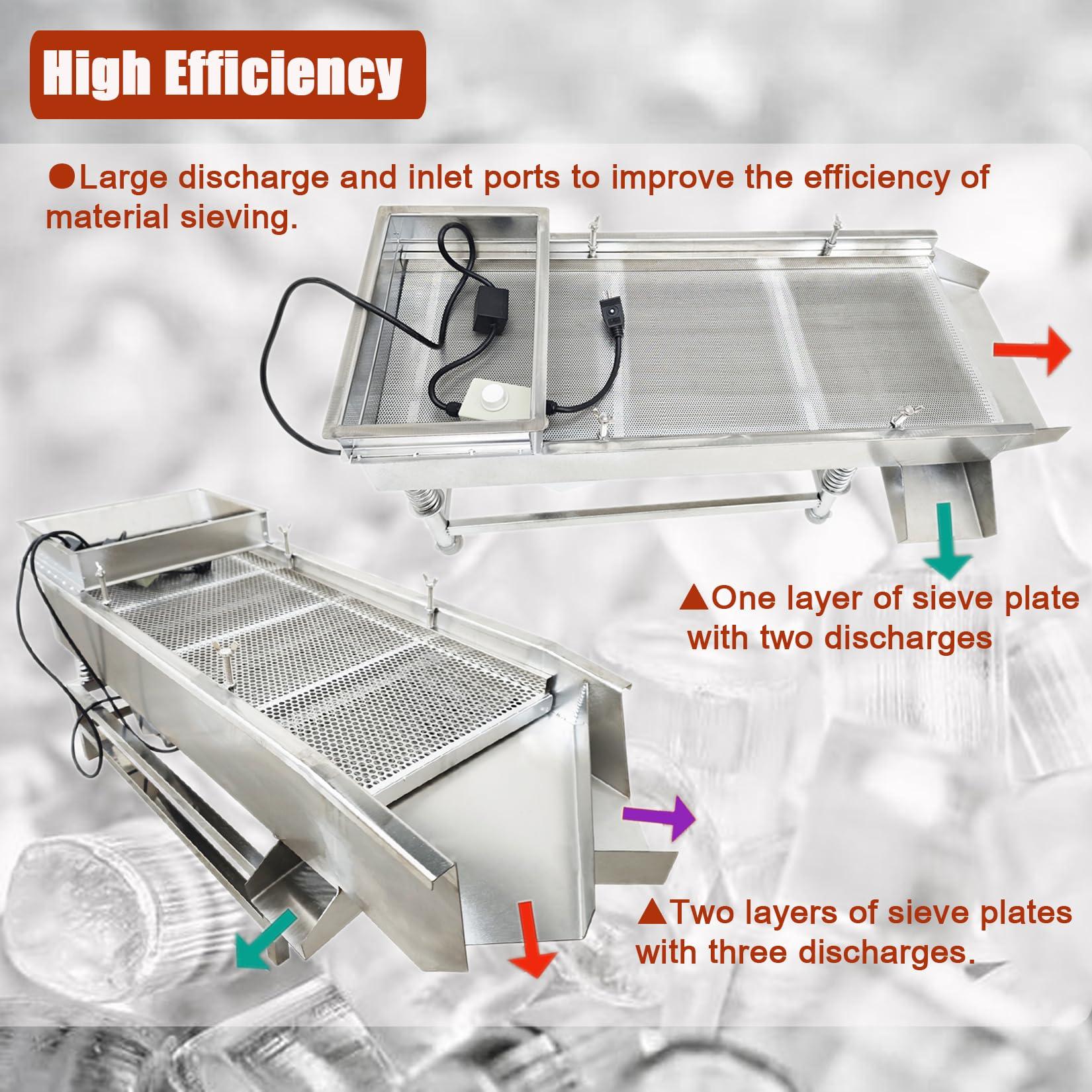 High Efficiency

●Large discharge and inlet ports to improve the efficiency of material sieving.

▲One layer of sieve plate with two discharges

▲Two layers of sieve plates with three discharges.