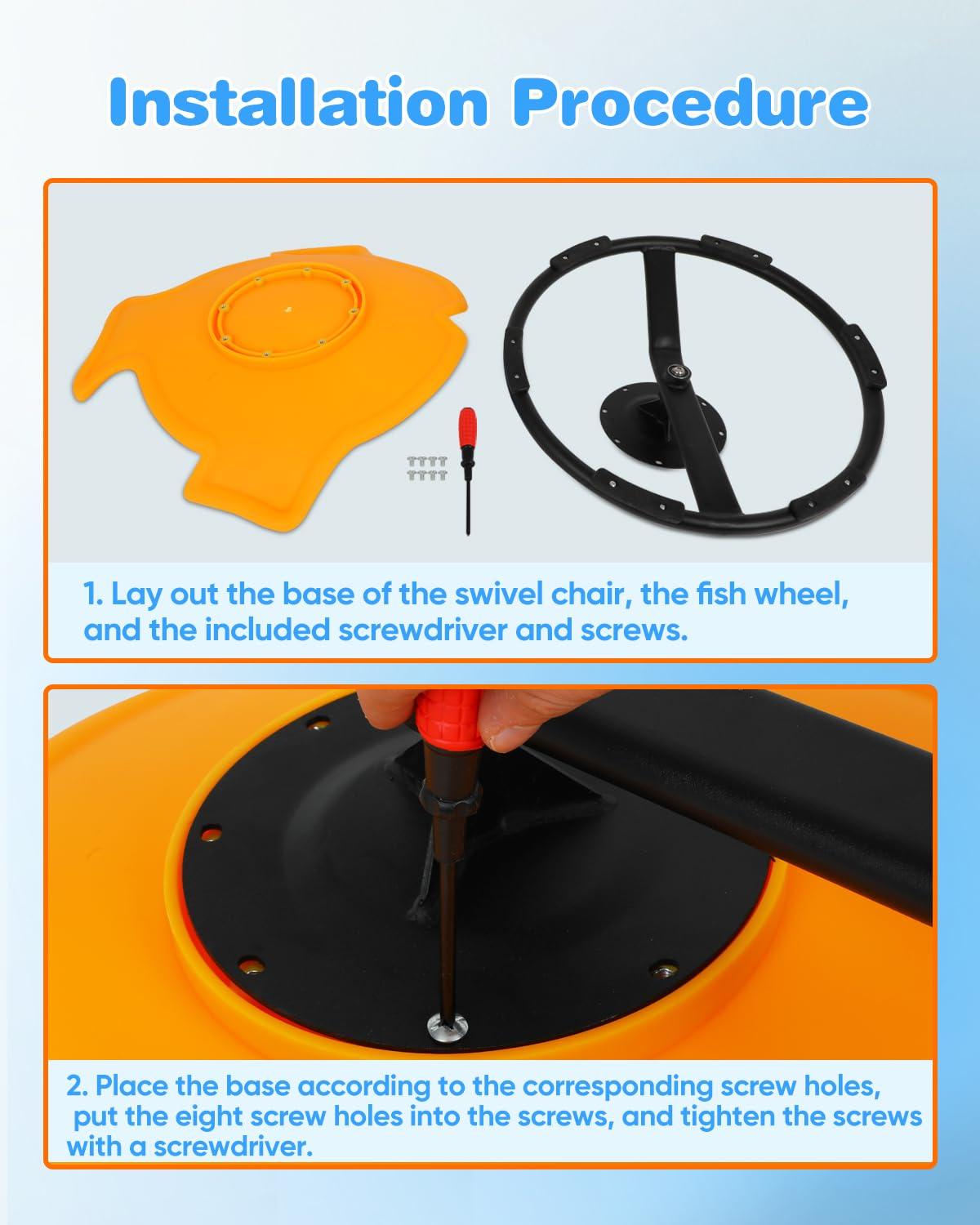 Installation Procedure

1. Lay out the base of the swivel chair, the fish wheel, and the included screwdriver and screws.

2. Place the base according to the corresponding screw holes, put the eight screw holes into the screws, and tighten the screws with a screwdriver.