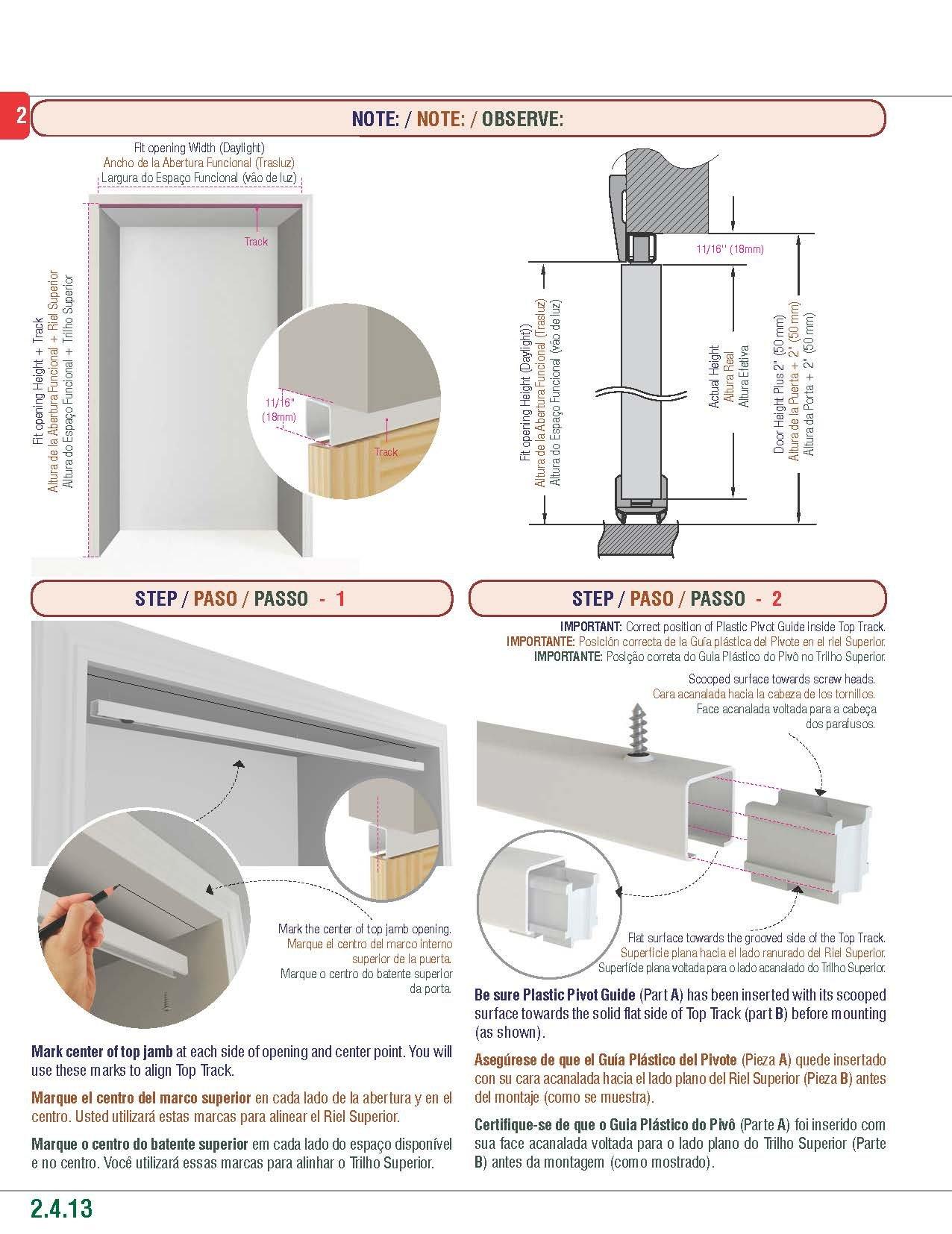 2

NOTE: / NOTE: / OBSERVE:

Fit opening Width (Daylight)
Ancho de la Abertura Funcional (Trasluz)
Largura do Espaço Funcional (vão de luz)

Track

Fit opening Height + Track
Altura de la Abertura Funcional + Riel Superior
Altura do Espaço Funcional + Trilho Superior

11/16" (18mm)

Track

11/16'' (18mm)

Fit opening Height (Daylight)
Altura de la Abertura Funcional (Trasluz)
Altura do Espaço Funcional (vão de luz)

Actual Height
Altura Real
Altura Efetiva

Door Height Plus 2" (50 mm)
Altura de la Puerta + 2" (50 mm)
Altura da Porta + 2" (50 mm)

STEP / PASO / PASSO - 1

Mark the center of top jamb opening.
Marque el centro del marco interno superior de la puerta.
Marque o centro do batente superior da porta.

Mark center of top jamb at each side of opening and center point. You will use these marks to align Top Track.

Marque el centro del marco superior en cada lado de la abertura y en el centro. Usted utilizará estas marcas para alinear el Riel Superior.

Marque o centro do batente superior em cada lado do espaço disponível e no centro. Você utilizará essas marcas para alinhar o Trilho Superior.

STEP / PASO / PASSO - 2

IMPORTANT: Correct position of Plastic Pivot Guide inside Top Track.
IMPORTANTE: Posición correcta de la Guía plástica del Pivote en el riel Superior.
IMPORTANTE: Posição correta do Guia Plástico do Pivô no Trilho Superior.

Scooped surface towards screw heads.
Cara acanalada hacia la cabeza de los tornillos.
Face acanalada voltada para a cabeça dos parafusos.

Flat surface towards the grooved side of the Top Track.
Superficie plana hacia el lado ranurado del Riel Superior.
Superfície plana voltada para o lado acanalado do Trilho Superior.

Be sure Plastic Pivot Guide (Part A) has been inserted with its scooped surface towards the solid flat side of Top Track (part B) before mounting (as shown).

Asegúrese de que el Guía Plástico del Pivote (Pieza A) quede insertado con su cara acanalada hacia el lado plano del Riel Superior (Pieza B) antes del montaje (como se muestra).

Certifique-se de que o Guia Plástico do Pivô (Parte A) foi inserido com sua face acanalada voltada para o lado plano do Trilho Superior (Parte B) antes da montagem (como mostrado).

2.4.13