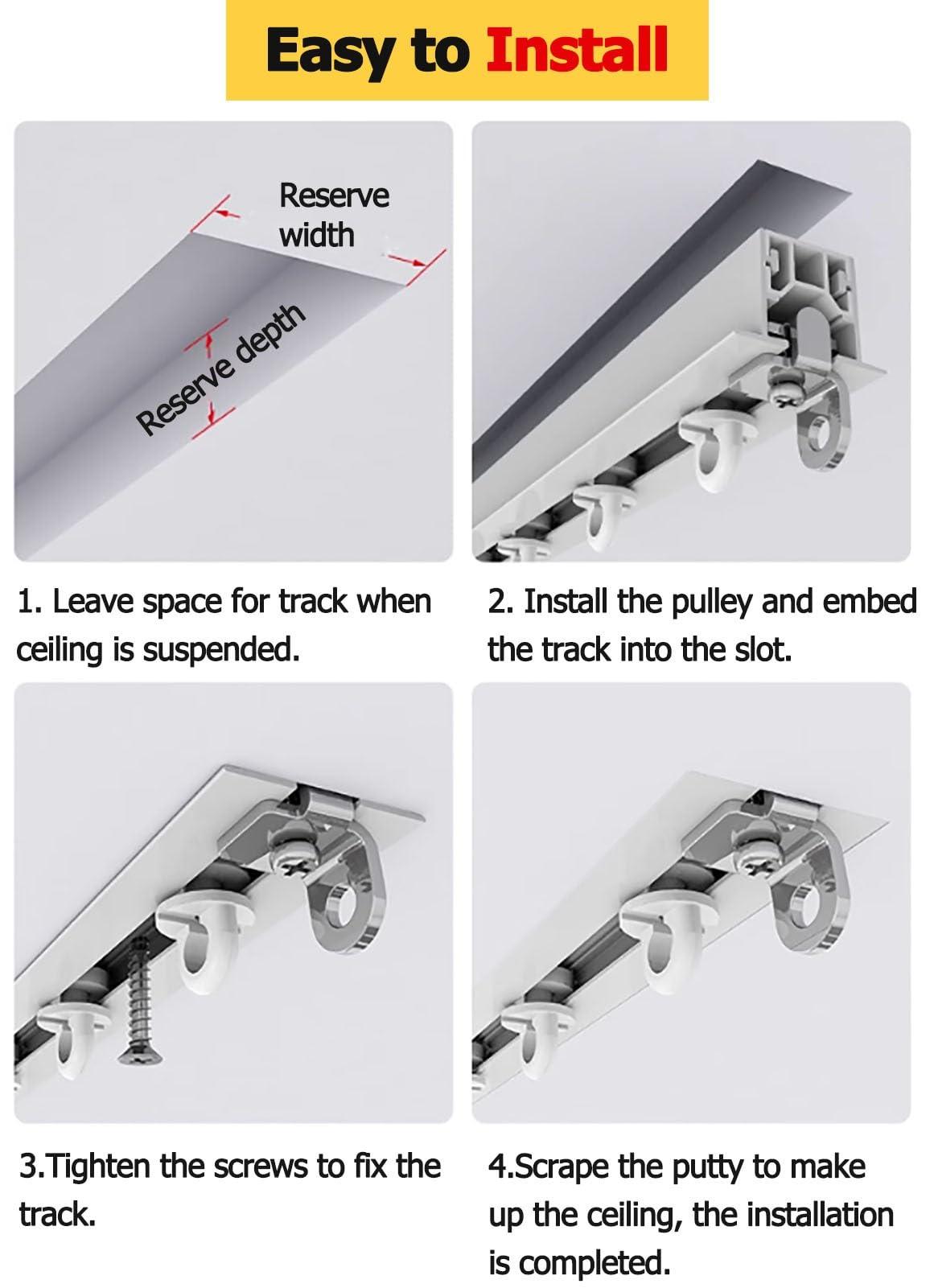 Easy to Install

Reserve width

Reserve depth

1. Leave space for track when ceiling is suspended.

2. Install the pulley and embed the track into the slot.

3.Tighten the screws to fix the track.

4.Scrape the putty to make up the ceiling, the installation is completed.