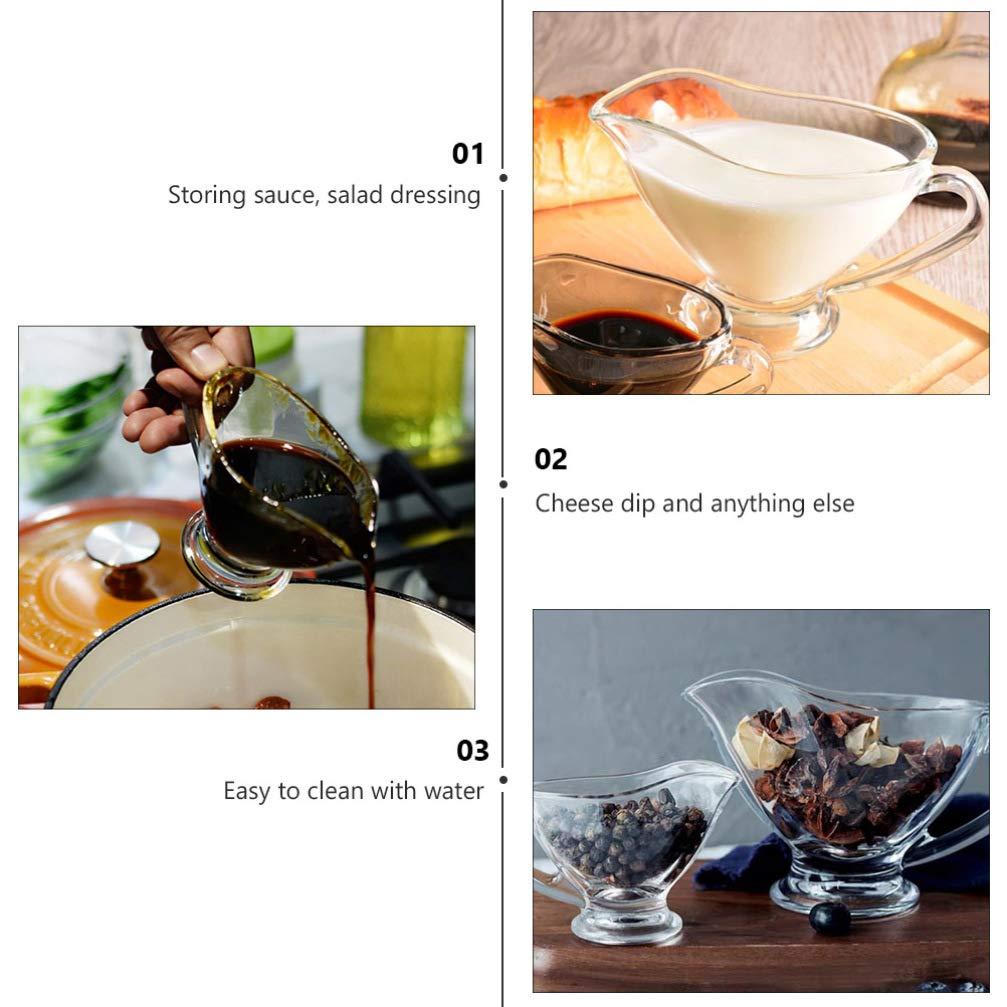 01
Storing sauce, salad dressing

02
Cheese dip and anything else

03
Easy to clean with water