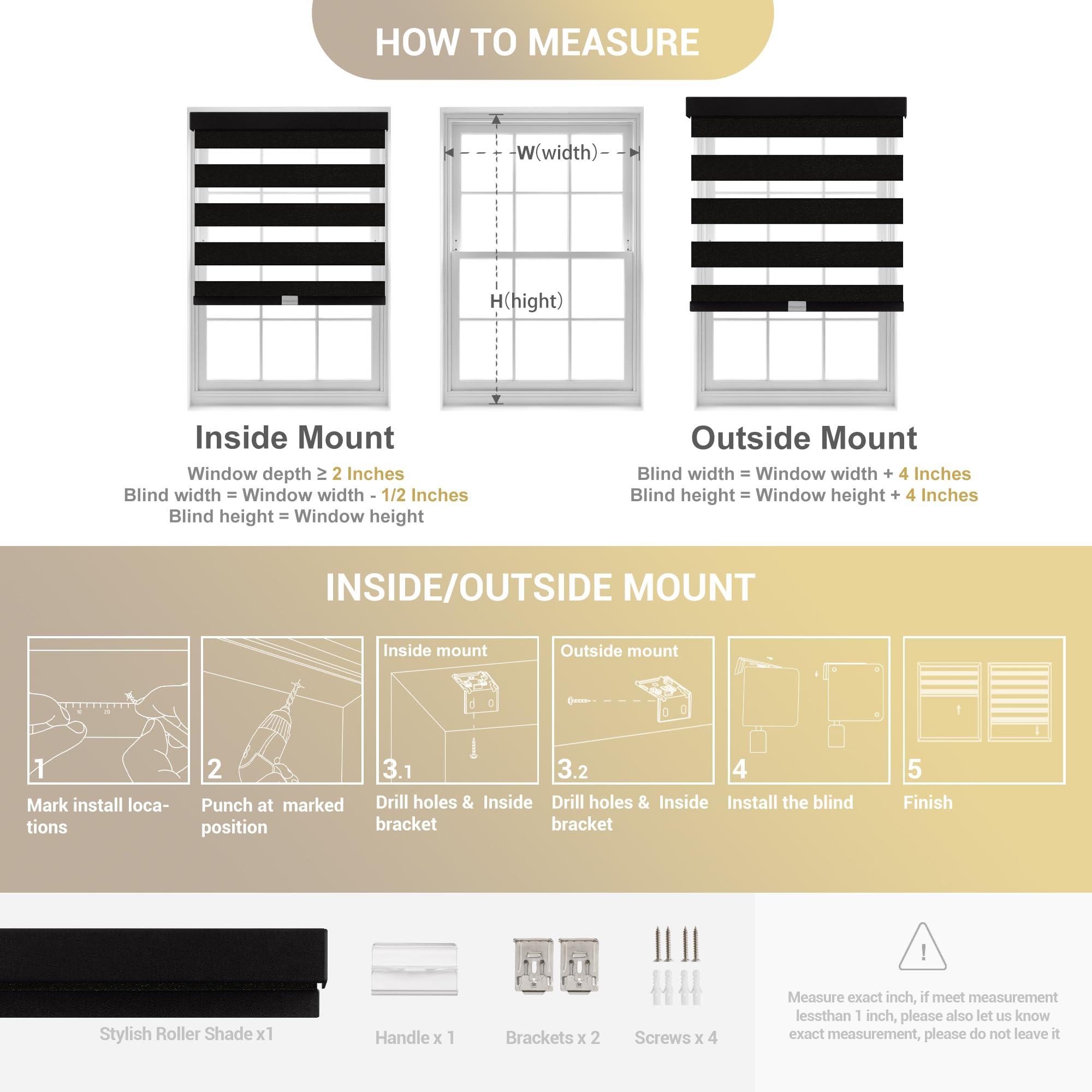 HOW TO MEASURE

W(width)

H(hight)

Inside Mount

Window depth ≥ 2 Inches
Blind width = Window width - 1/2 Inches
Blind height = Window height

Outside Mount

Blind width = Window width + 4 Inches
Blind height = Window height + 4 Inches

INSIDE/OUTSIDE MOUNT

10 20

1
Mark install locations

2
Punch at marked position

Inside mount
3.1
Drill holes & Inside bracket

Outside mount
3.2
Drill holes & Inside bracket

4
Install the blind

5
Finish

Stylish Roller Shade x1

Handle x 1

Brackets x 2

Screws x 4

!

Measure exact inch, if meet measurement lessthan 1 inch, please also let us know exact measurement, please do not leave it