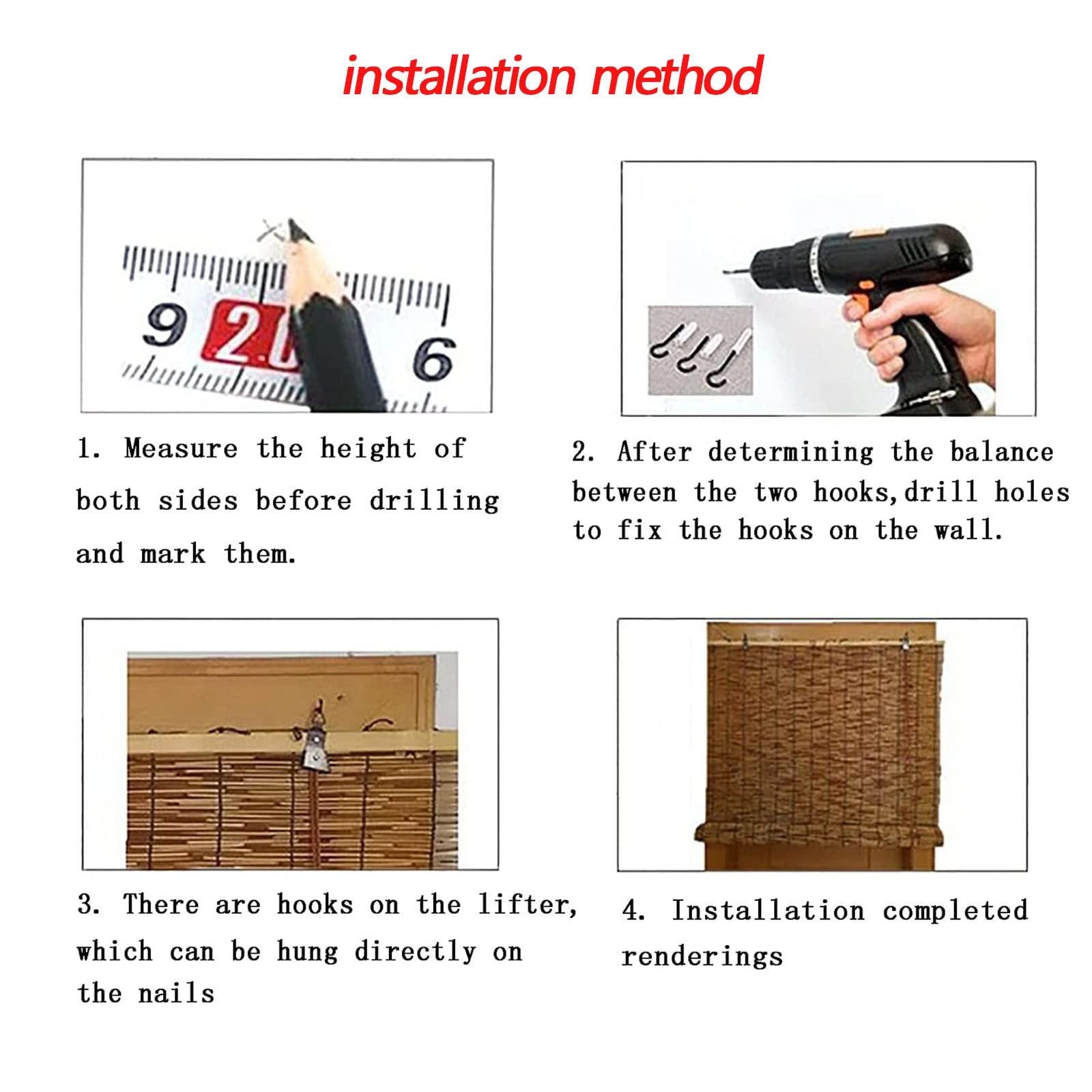 installation method

9 2.0 6

1. Measure the height of both sides before drilling and mark them.

2. After determining the balance between the two hooks,drill holes to fix the hooks on the wall.

3. There are hooks on the lifter, which can be hung directly on the nails

4. Installation completed renderings