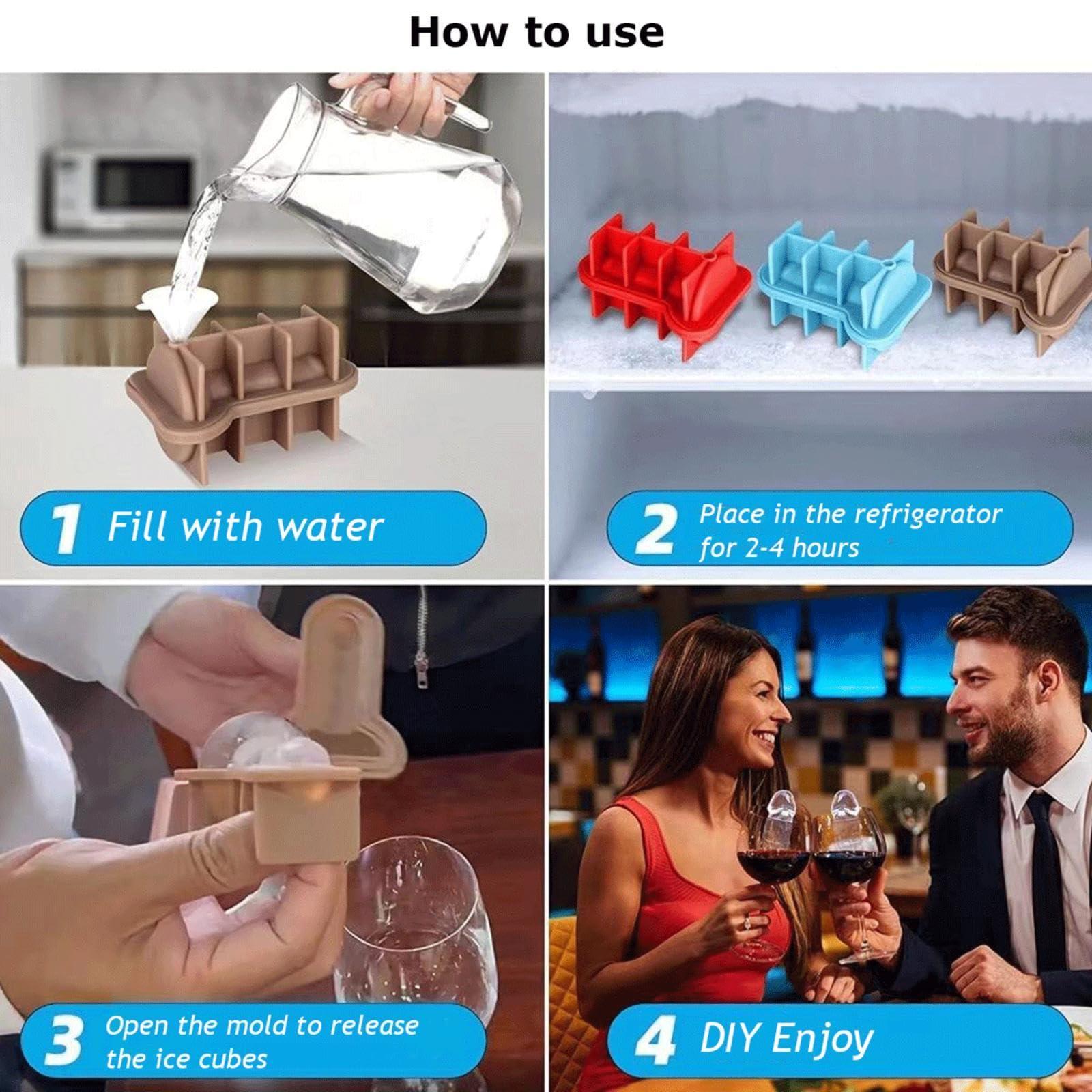 How to use

1 Fill with water

2 Place in the refrigerator for 2-4 hours

3 Open the mold to release the ice cubes

4 DIY Enjoy