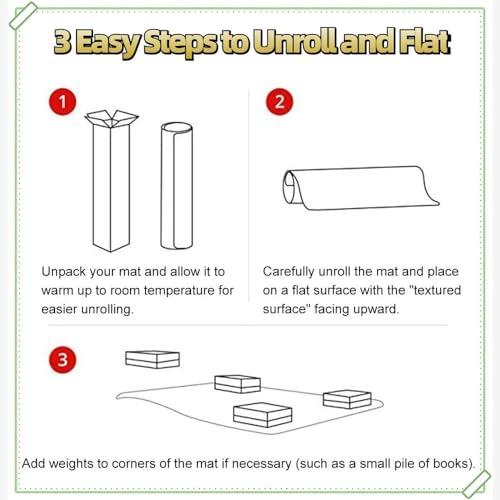 3 Easy Steps to Unroll and Flat

1

Unpack your mat and allow it to warm up to room temperature for easier unrolling.

2

Carefully unroll the mat and place on a flat surface with the "textured surface" facing upward.

3

Add weights to corners of the mat if necessary (such as a small pile of books).