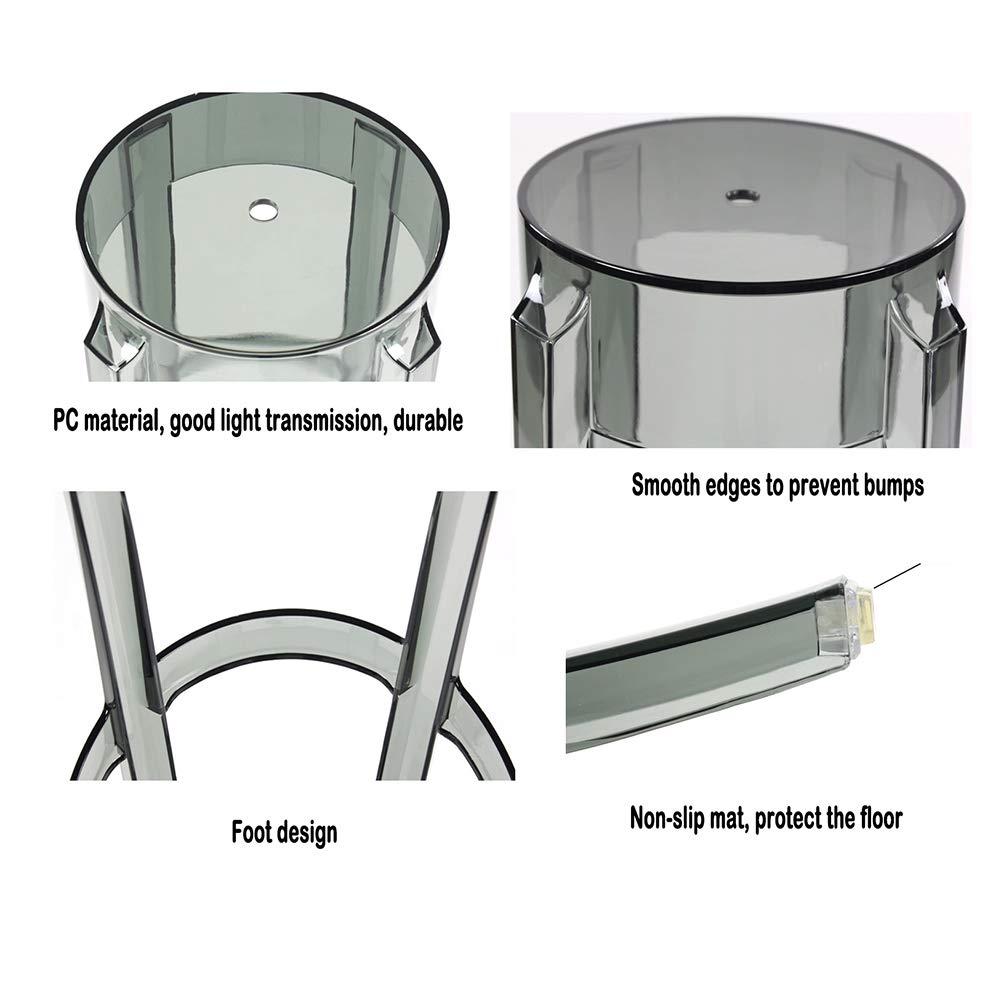 PC material, good light transmission, durable

Smooth edges to prevent bumps

Foot design

Non-slip mat, protect the floor