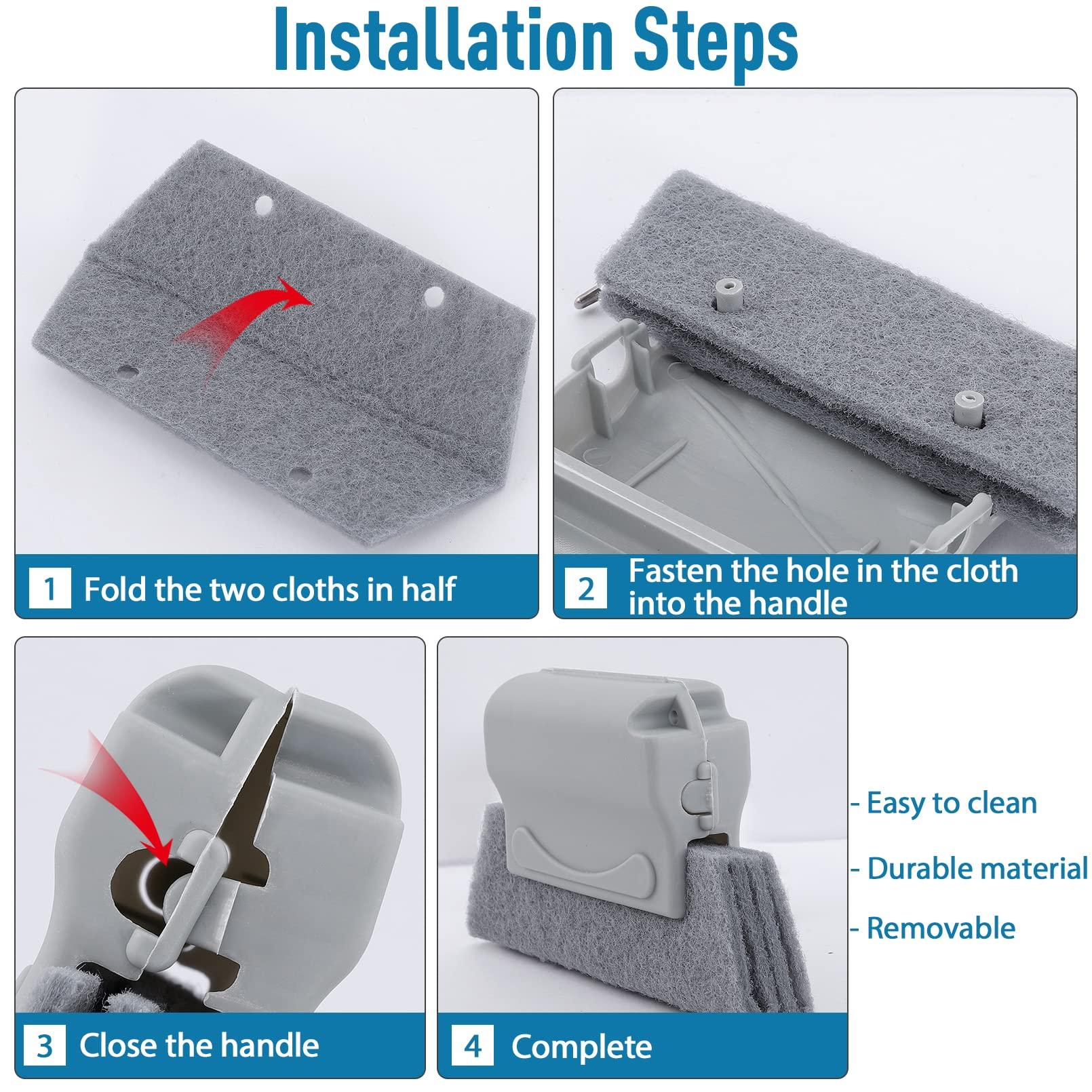 Installation Steps

1 Fold the two cloths in half

2 Fasten the hole in the cloth into the handle

3 Close the handle

4 Complete

- Easy to clean

- Durable material

- Removable