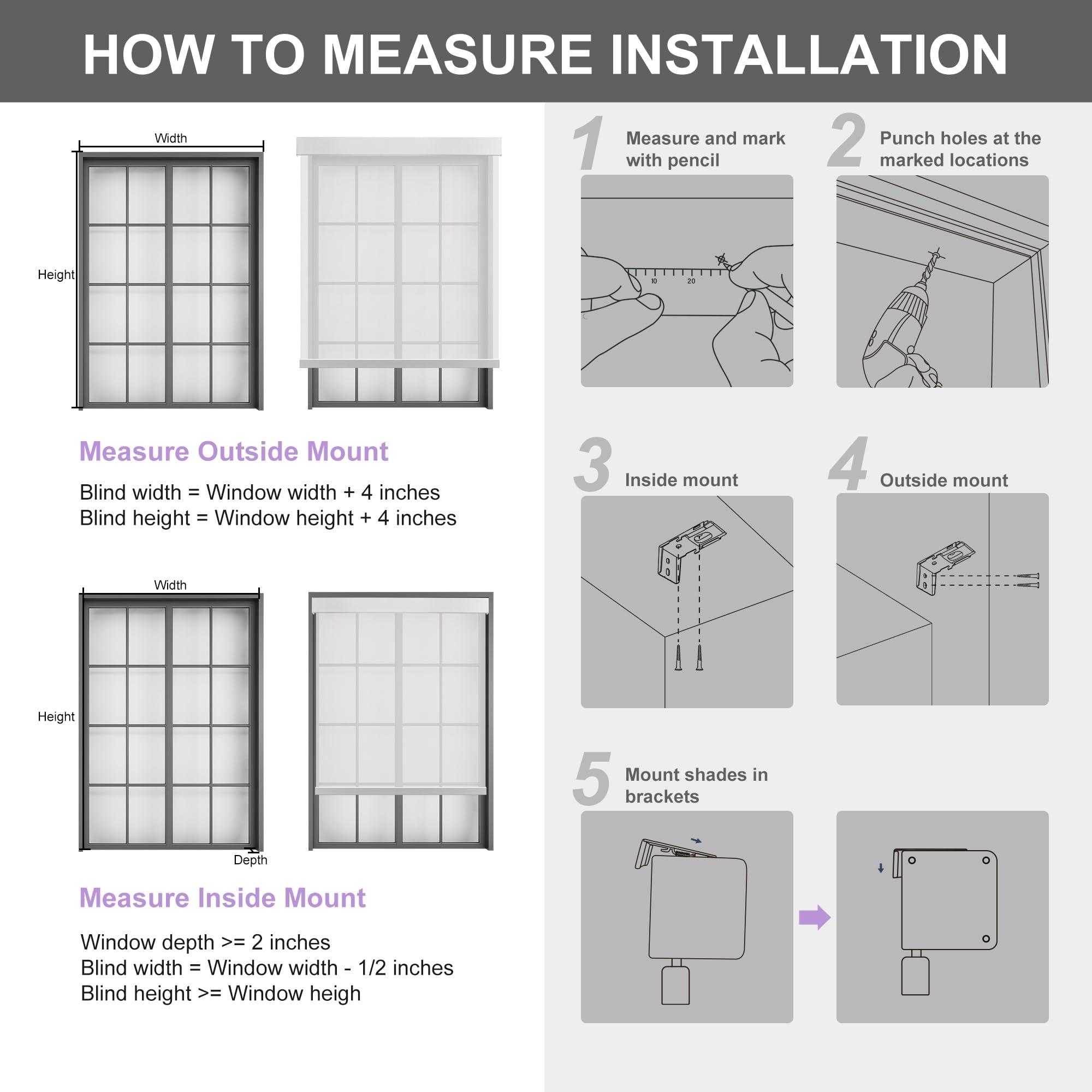 HOW TO MEASURE INSTALLATION

Width

Height

Measure Outside Mount

Blind width = Window width + 4 inches
Blind height = Window height + 4 inches

Width

Height

Depth

Measure Inside Mount

Window depth >= 2 inches
Blind width = Window width - 1/2 inches
Blind height >= Window heigh

1 Measure and mark with pencil

10 20

2 Punch holes at the marked locations

3 Inside mount

4 Outside mount

5 Mount shades in brackets