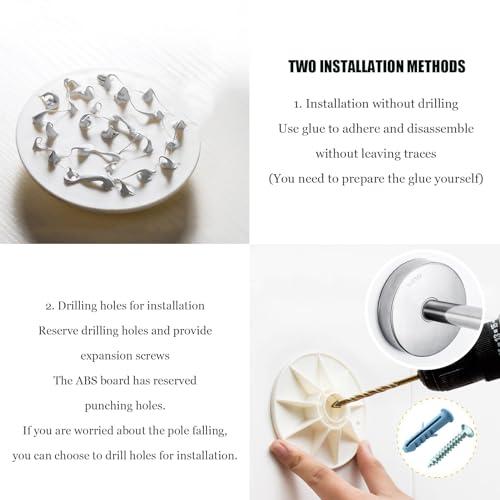 TWO INSTALLATION METHODS

1. Installation without drilling
Use glue to adhere and disassemble without leaving traces
(You need to prepare the glue yourself)

2. Drilling holes for installation
Reserve drilling holes and provide expansion screws
The ABS board has reserved punching holes.
If you are worried about the pole falling, you can choose to drill holes for installation.