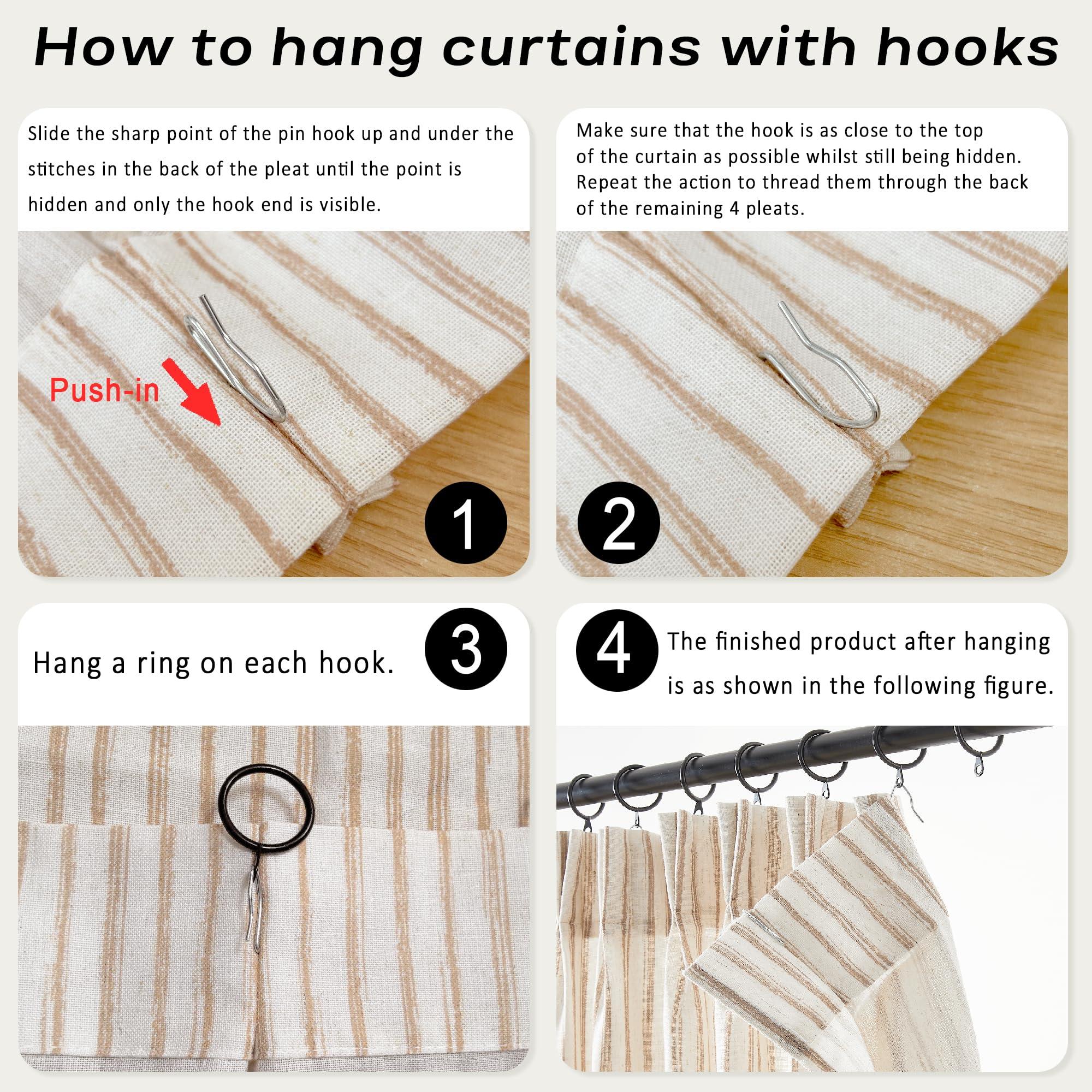 How to hang curtains with hooks

Slide the sharp point of the pin hook up and under the stitches in the back of the pleat until the point is hidden and only the hook end is visible.

Push-in

1

Make sure that the hook is as close to the top of the curtain as possible whilst still being hidden. Repeat the action to thread them through the back of the remaining 4 pleats.

2

Hang a ring on each hook.

3

4

The finished product after hanging is as shown in the following figure.