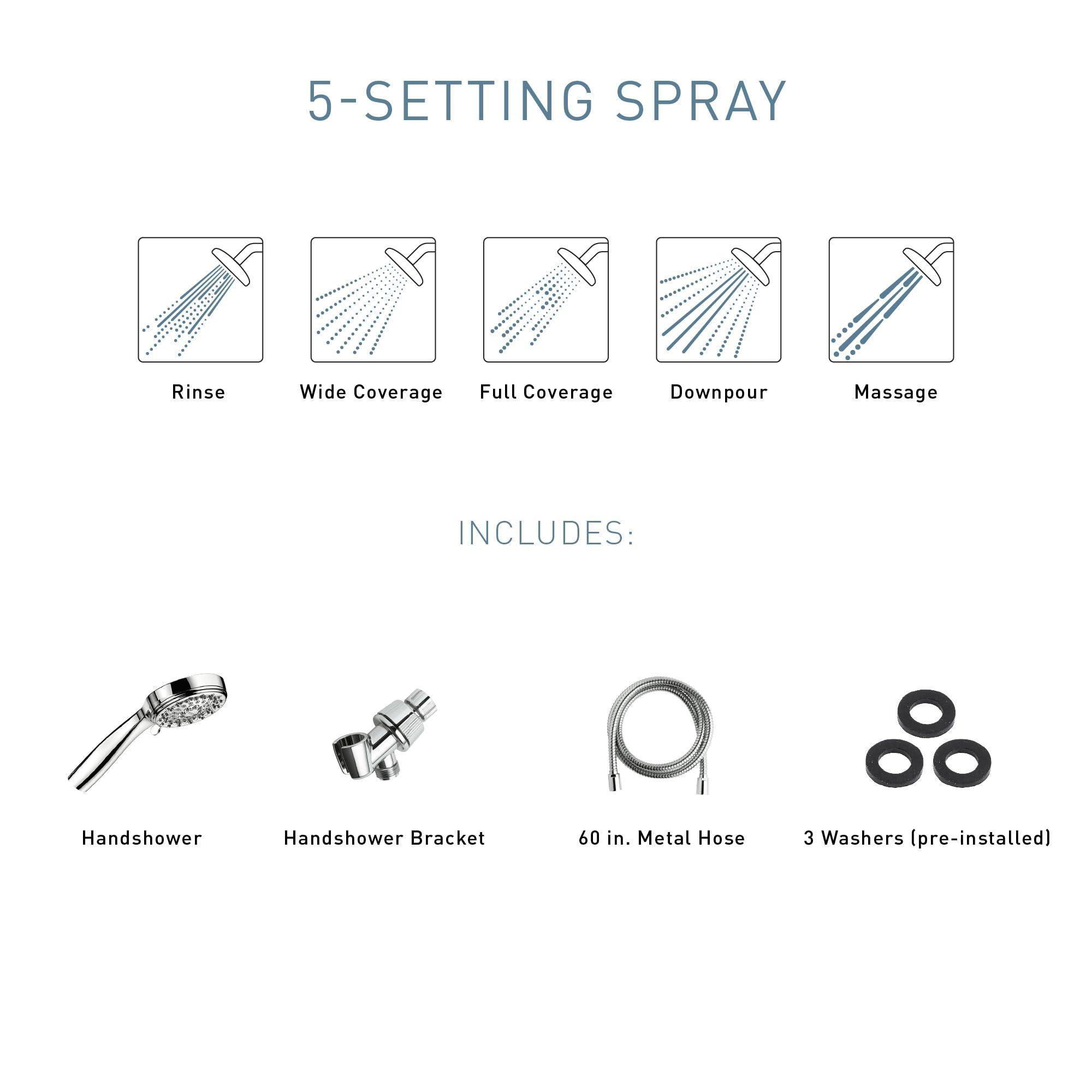 5-SETTING SPRAY

Rinse

Wide Coverage

Full Coverage

Downpour

Massage

INCLUDES:

Handshower

Handshower Bracket

60 in. Metal Hose

3 Washers (pre-installed)