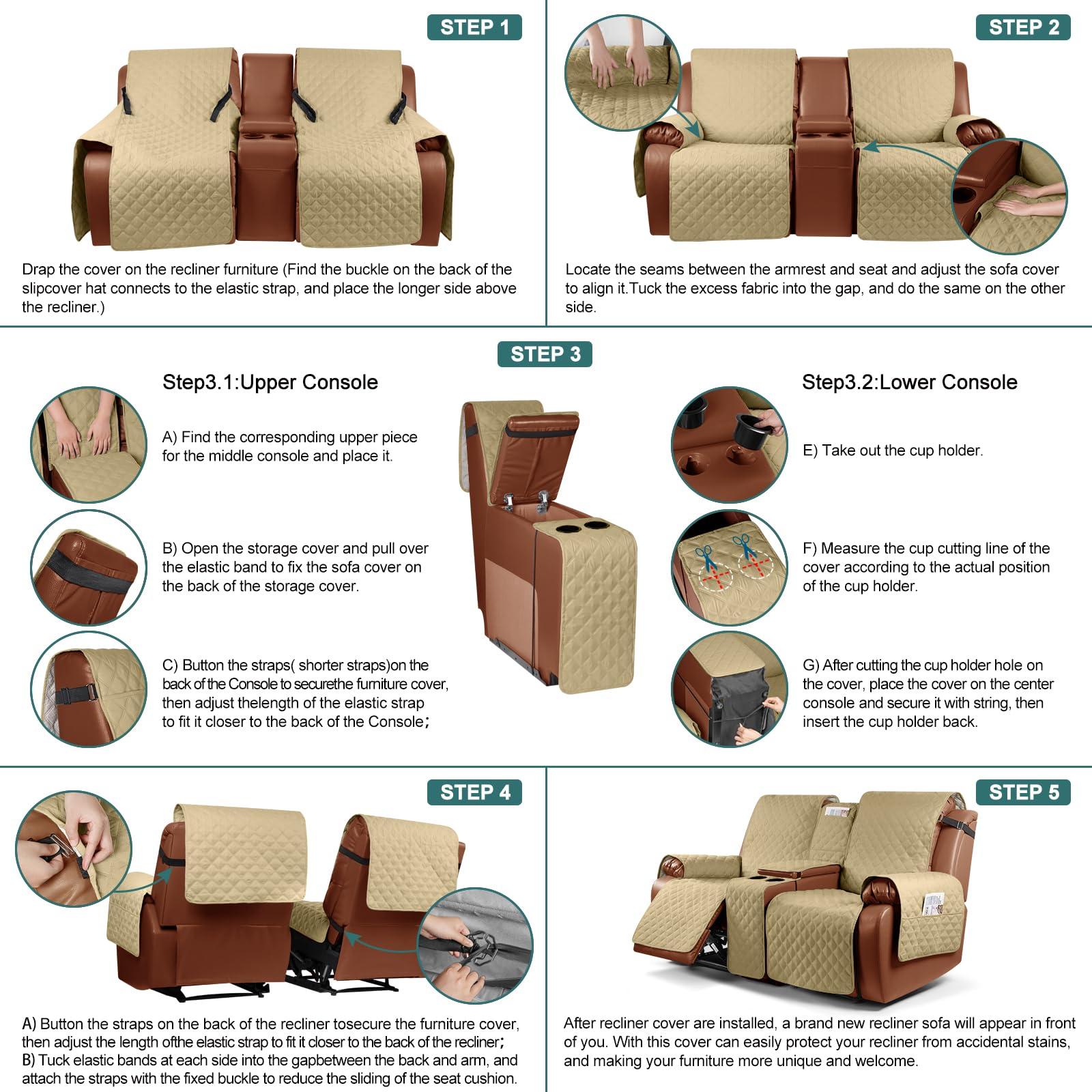 STEP 1

Drap the cover on the recliner furniture (Find the buckle on the back of the slipcover hat connects to the elastic strap, and place the longer side above the recliner.)

STEP 2

Locate the seams between the armrest and seat and adjust the sofa cover to align it.Tuck the excess fabric into the gap, and do the same on the other side.

STEP 3

Step3.1:Upper Console

A) Find the corresponding upper piece for the middle console and place it.

B) Open the storage cover and pull over the elastic band to fix the sofa cover on the back of the storage cover.

C) Button the straps( shorter straps)on the back of the Console to securethe furniture cover, then adjust thelength of the elastic strap to fit it closer to the back of the Console;

Step3.2:Lower Console

E) Take out the cup holder.

F) Measure the cup cutting line of the cover according to the actual position of the cup holder.

G) After cutting the cup holder hole on the cover, place the cover on the center console and secure it with string, then insert the cup holder back.

STEP 4

A) Button the straps on the back of the recliner tosecure the furniture cover, then adjust the length ofthe elastic strap to fit it closer to the back of the recliner;
B) Tuck elastic bands at each side into the gapbetween the back and arm, and attach the straps with the fixed buckle to reduce the sliding of the seat cushion.

STEP 5

After recliner cover are installed, a brand new recliner sofa will appear in front of you. With this cover can easily protect your recliner from accidental stains, and making your furniture more unique and welcome.