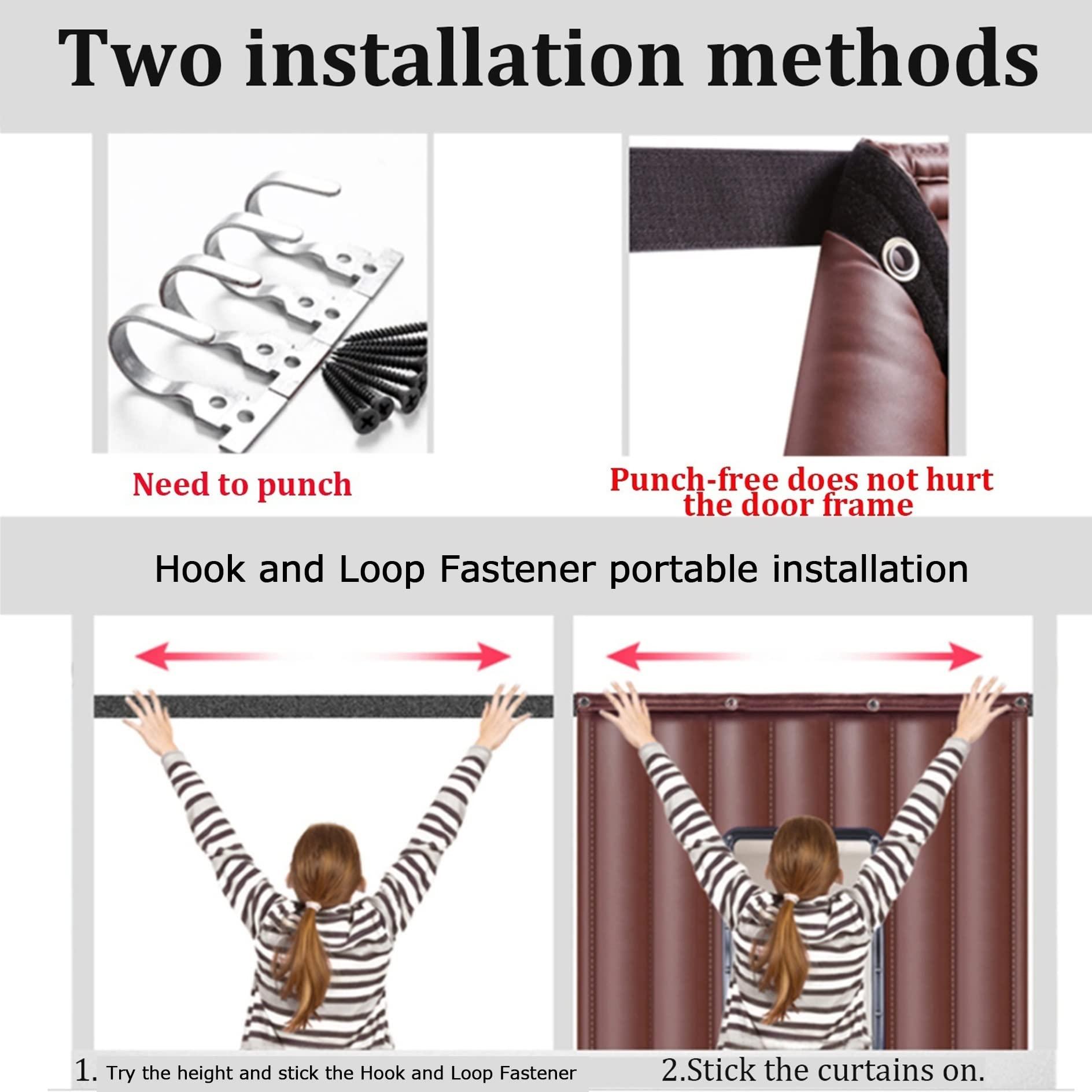 Two installation methods

Need to punch

Punch-free does not hurt the door frame

Hook and Loop Fastener portable installation

1. Try the height and stick the Hook and Loop Fastener

2.Stick the curtains on.