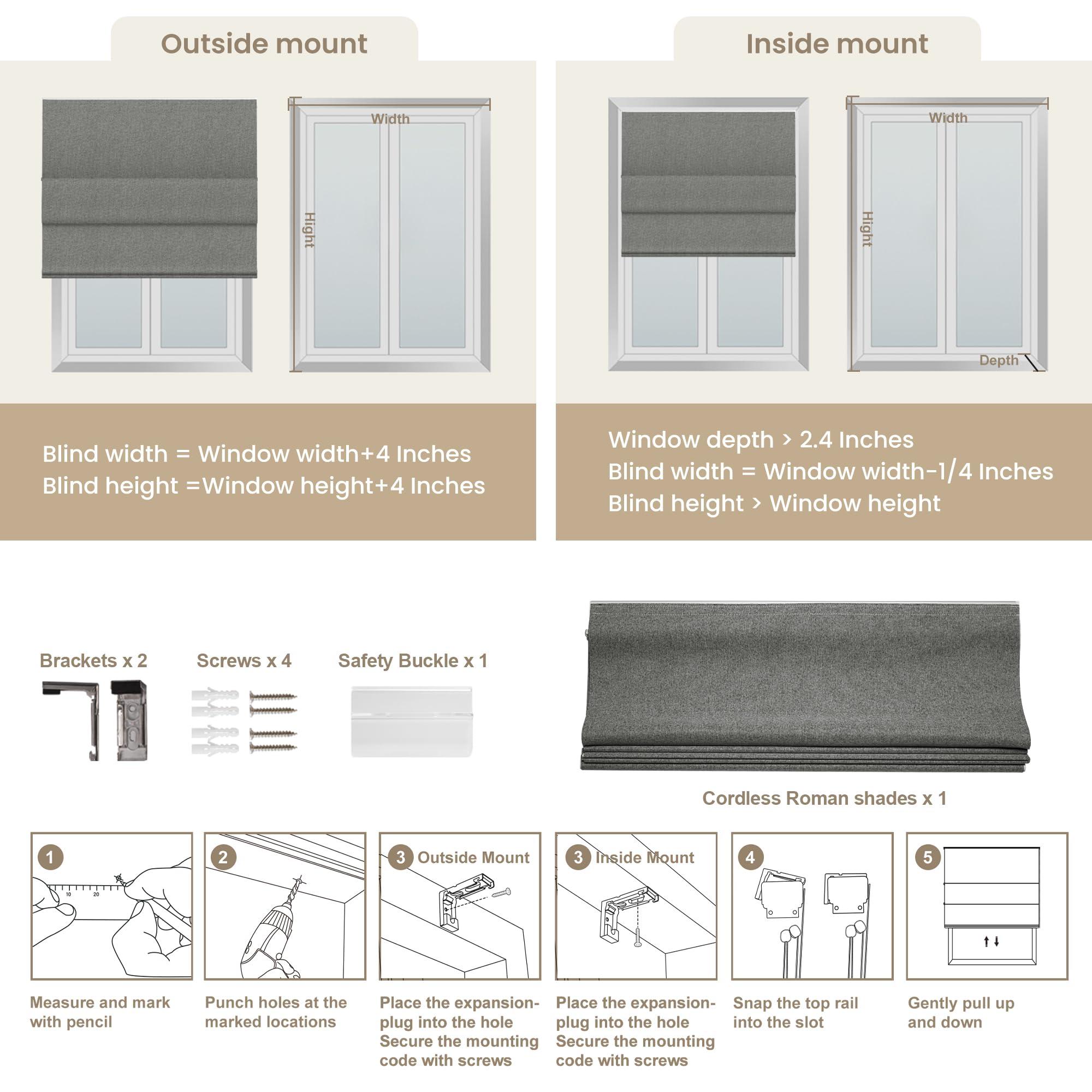 Outside mount

Width

Hight

Blind width = Window width+4 Inches
Blind height =Window height+4 Inches

Inside mount

Width

Hight

Depth

Window depth > 2.4 Inches
Blind width = Window width-1/4 Inches
Blind height > Window height

Brackets x 2

Screws x 4

Safety Buckle x 1

Cordless Roman shades x 1

1

10 20

Measure and mark with pencil

2

Punch holes at the marked locations

3 Outside Mount

Place the expansion-plug into the hole Secure the mounting code with screws

3 Inside Mount

Place the expansion-plug into the hole Secure the mounting code with screws

4

Snap the top rail into the slot

5

Gently pull up and down