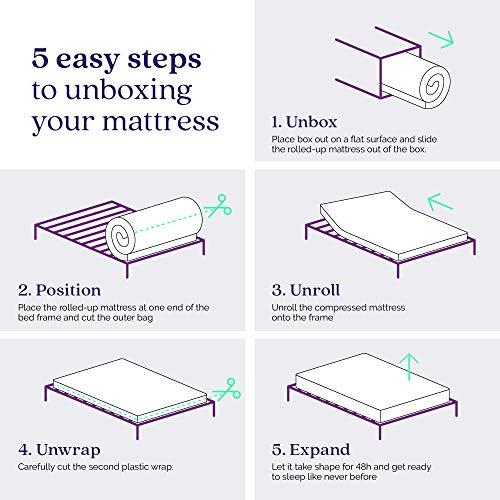 5 easy steps to unboxing your mattress

1. Unbox
Place box out on a flat surface and slide the rolled-up mattress out of the box.

2. Position
Place the rolled-up mattress at one end of the bed frame and cut the outer bag

3. Unroll
Unroll the compressed mattress onto the frame

4. Unwrap
Carefully cut the second plastic wrap.

5. Expand
Let it take shape for 48h and get ready to sleep like never before