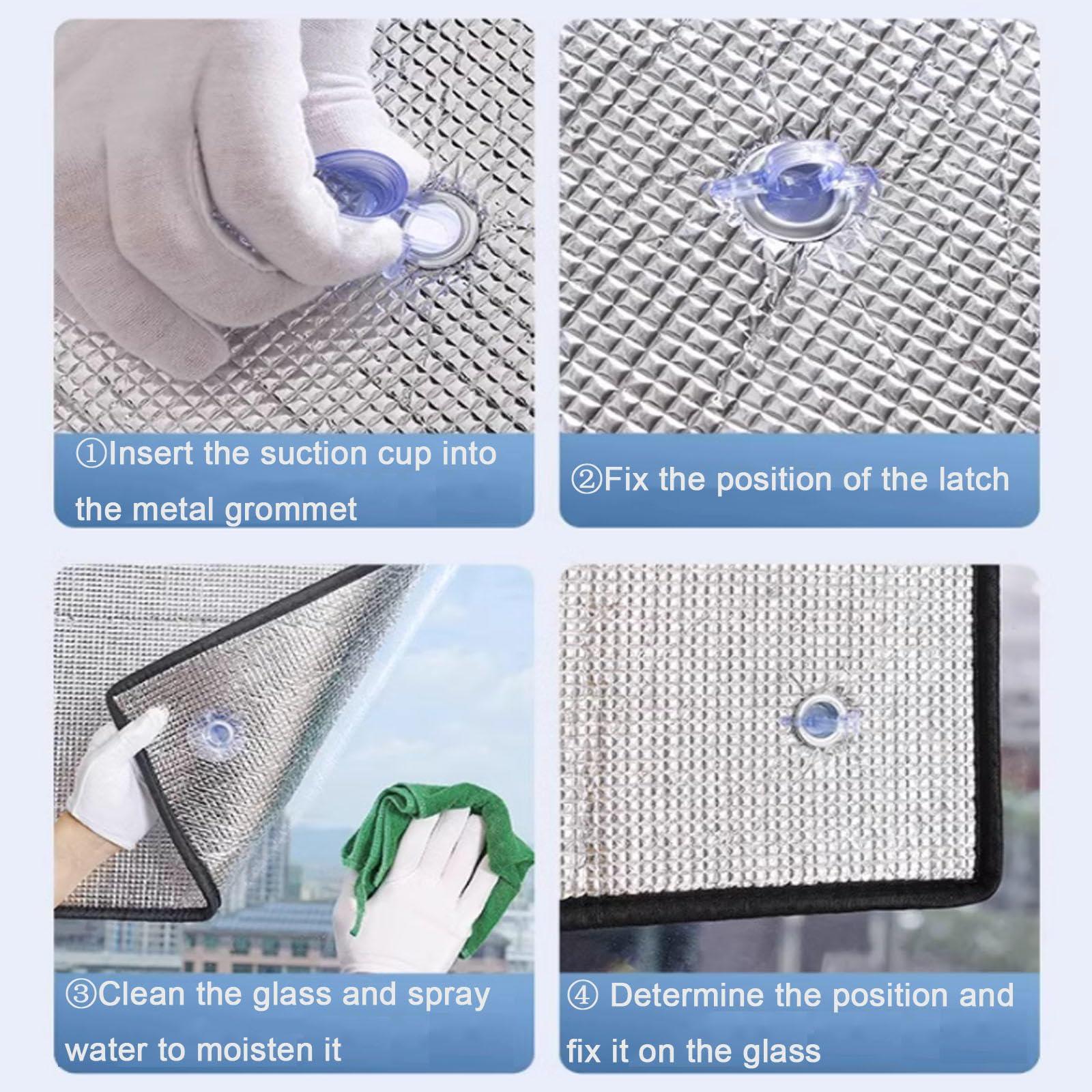 ①Insert the suction cup into the metal grommet

②Fix the position of the latch

③Clean the glass and spray water to moisten it

④ Determine the position and fix it on the glass