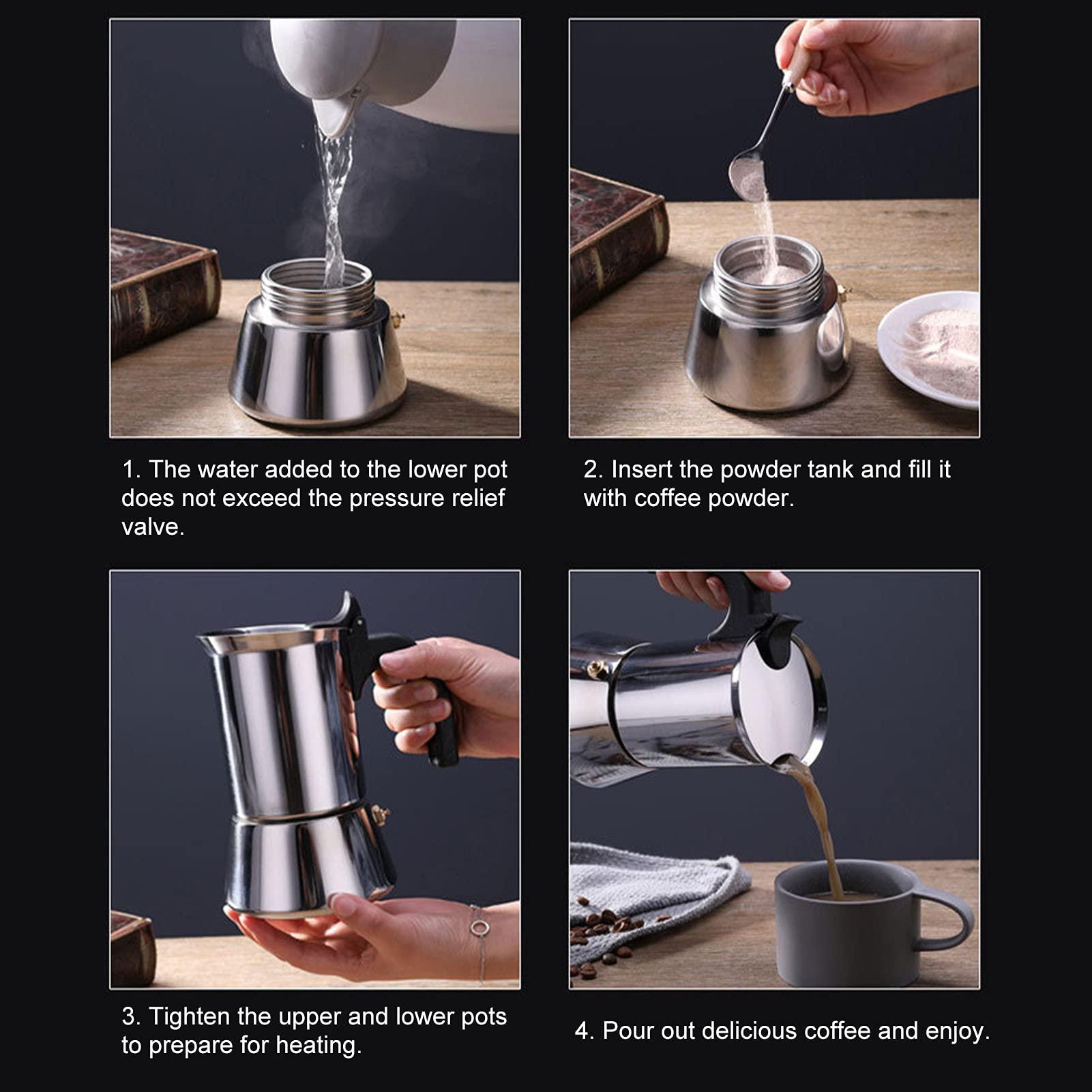 1. The water added to the lower pot does not exceed the pressure relief valve.

2. Insert the powder tank and fill it with coffee powder.

3. Tighten the upper and lower pots to prepare for heating.

4. Pour out delicious coffee and enjoy.