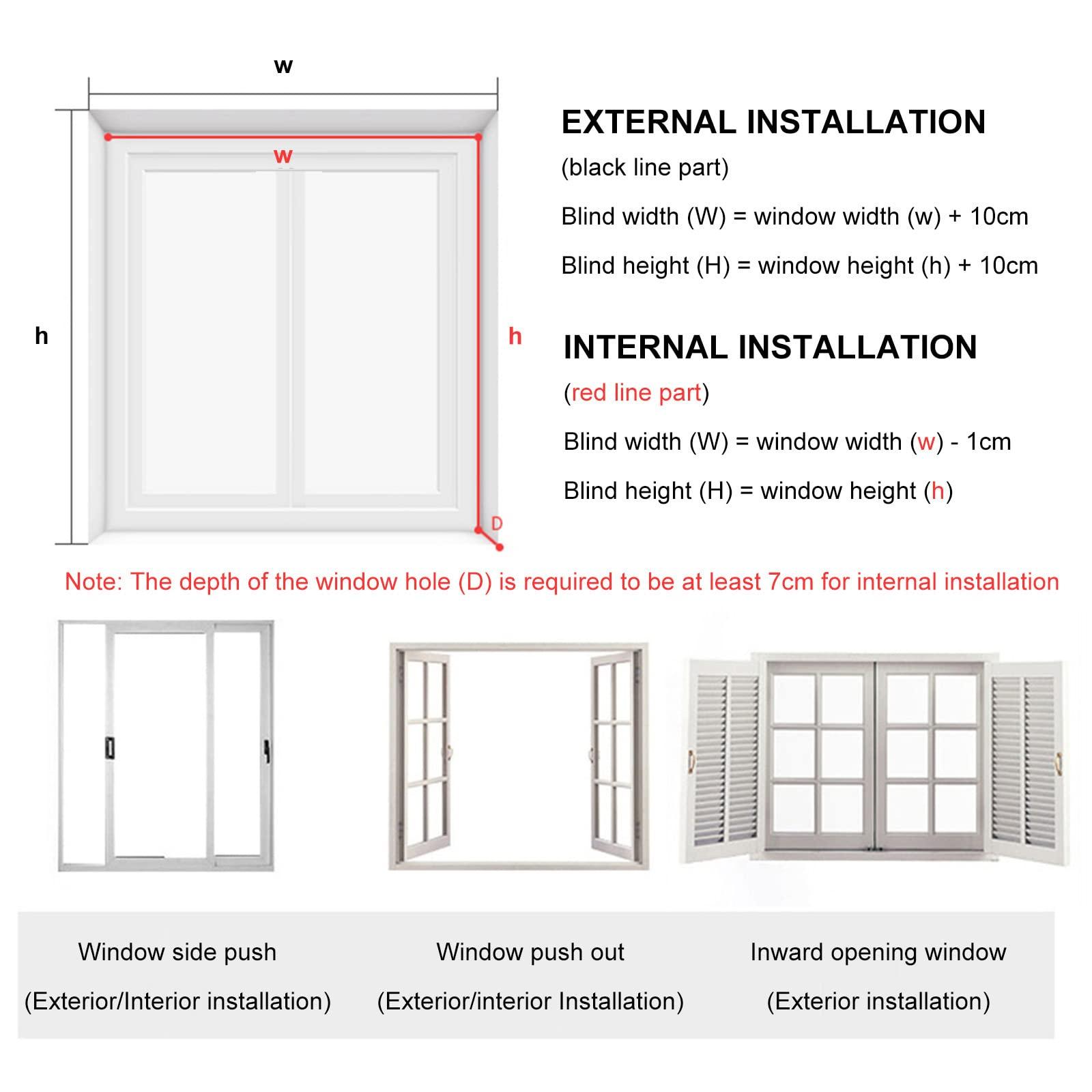 w

w

h

h

D

EXTERNAL INSTALLATION

(black line part)

Blind width (W) = window width (w) + 10cm

Blind height (H) = window height (h) + 10cm

INTERNAL INSTALLATION

(red line part)

Blind width (W) = window width (w) - 1cm

Blind height (H) = window height (h)

Note: The depth of the window hole (D) is required to be at least 7cm for internal installation

Window side push

(Exterior/Interior installation)

Window push out

(Exterior/interior Installation)

Inward opening window

(Exterior installation)