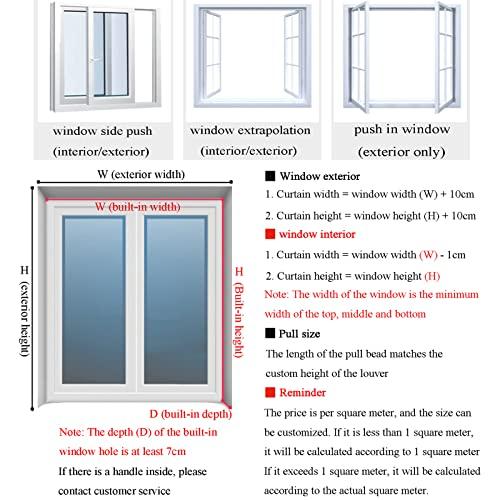 window side push
(interior/exterior)

window extrapolation
(interior/exterior)

push in window
(exterior only)

W (exterior width)

W (built-in width)

H
(exterior height)

H
(Built-in height)

D (built-in depth)

Note: The depth (D) of the built-in window hole is at least 7cm

If there is a handle inside, please contact customer service

■ Window exterior

1. Curtain width = window width (W) + 10cm

2. Curtain height = window height (H) + 10cm

■ window interior

1. Curtain width = window width (W) - 1cm

2. Curtain height = window height (H)

Note: The width of the window is the minimum width of the top, middle and bottom

■ Pull size

The length of the pull bead matches the custom height of the louver

■ Reminder

The price is per square meter, and the size can be customized. If it is less than 1 square meter, it will be calculated according to 1 square meter If it exceeds 1 square meter, it will be calculated according to the actual square meter.