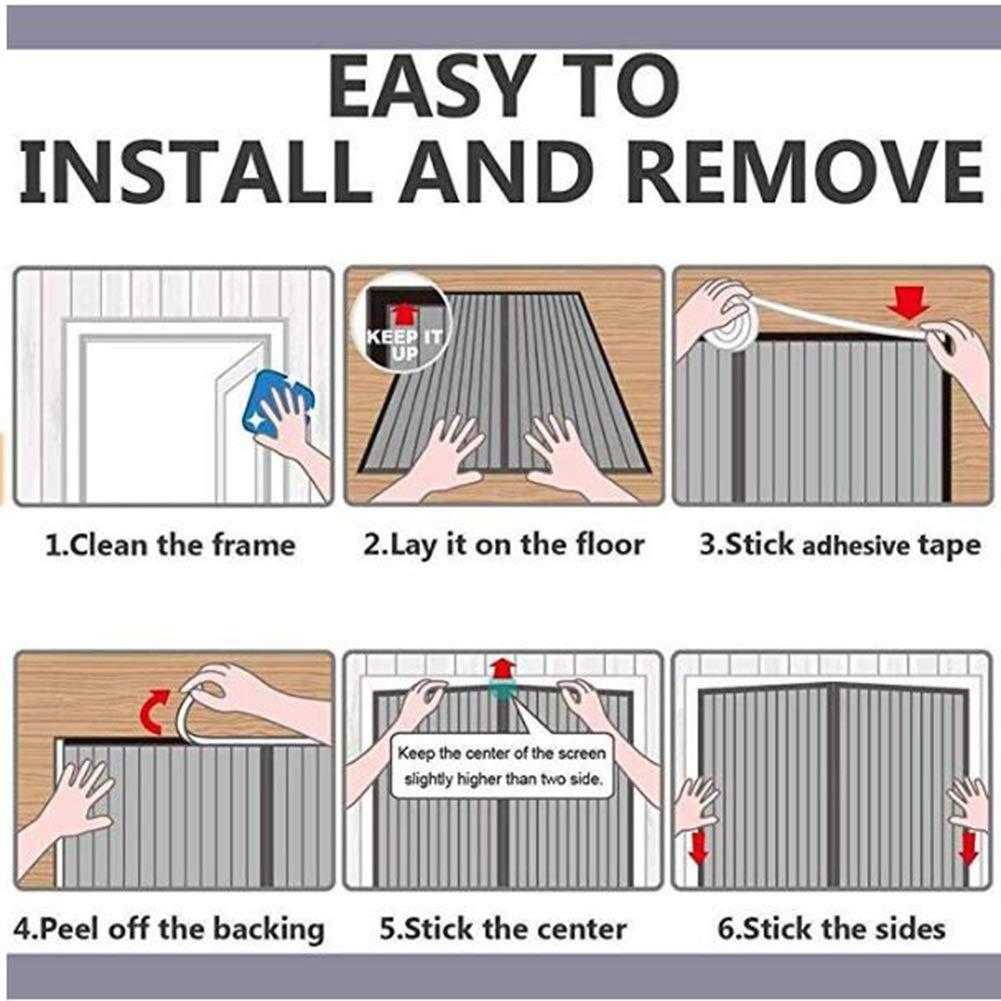 EASY TO INSTALL AND REMOVE

KEEP IT UP

1.Clean the frame

2.Lay it on the floor

3.Stick adhesive tape

Keep the center of the screen slightly higher than two side.

4.Peel off the backing

5.Stick the center

6.Stick the sides