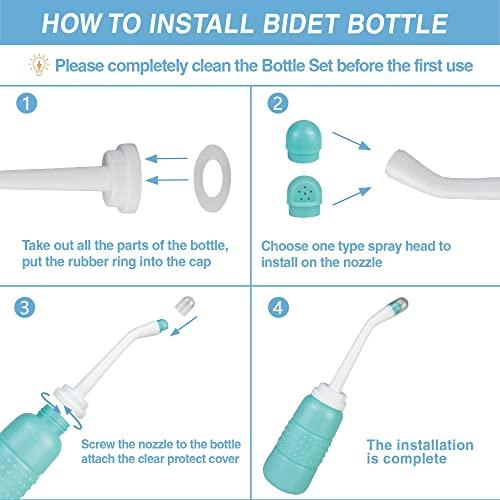 HOW TO INSTALL BIDET BOTTLE

Please completely clean the Bottle Set before the first use

1

Take out all the parts of the bottle, put the rubber ring into the cap

2

Choose one type spray head to install on the nozzle

3

Screw the nozzle to the bottle attach the clear protect cover

4

The installation is complete