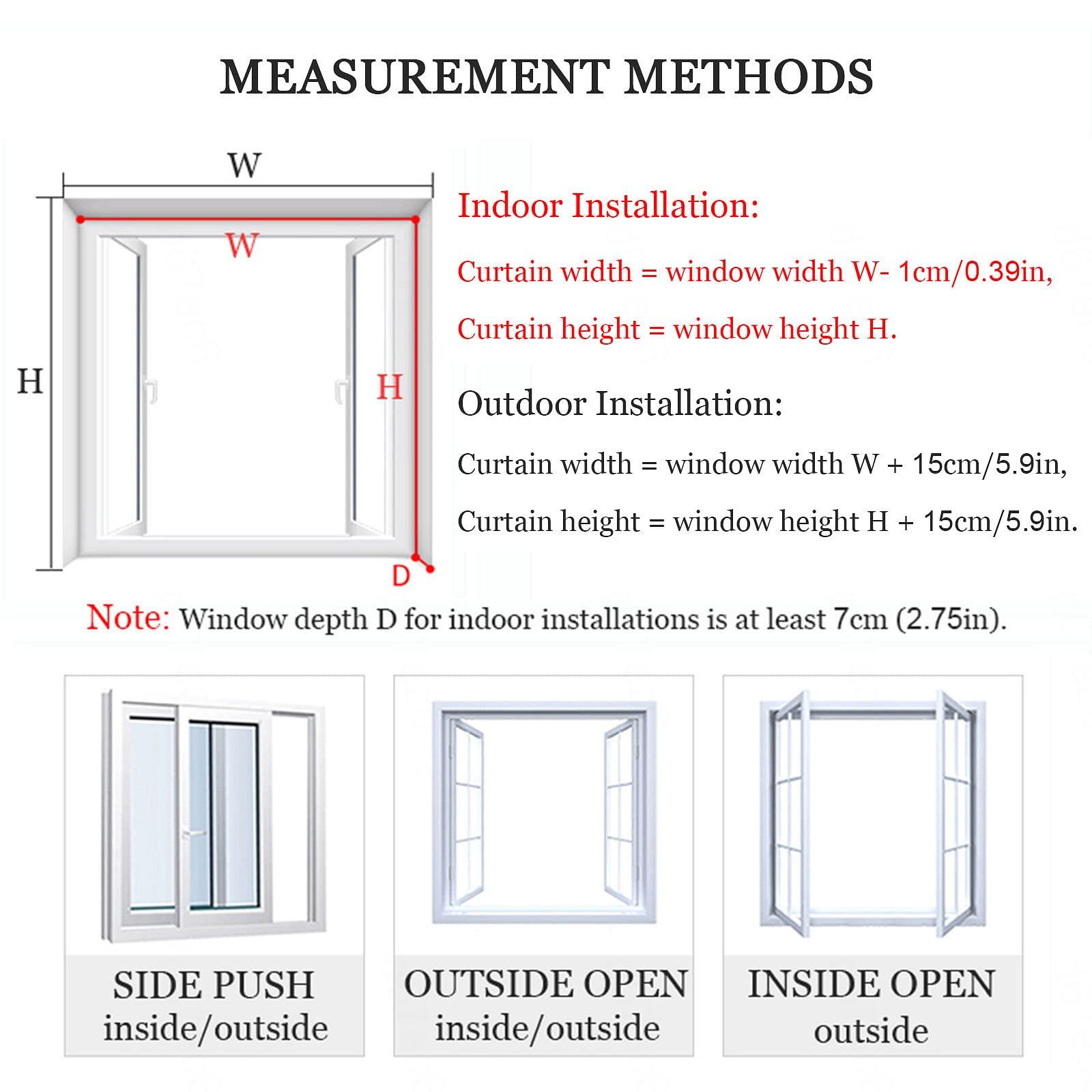 MEASUREMENT METHODS

W

W

H

H

D

Indoor Installation:

Curtain width = window width W- 1cm/0.39in,

Curtain height = window height H.

Outdoor Installation:

Curtain width = window width W + 15cm/5.9in,

Curtain height = window height H + 15cm/5.9in.

Note: Window depth D for indoor installations is at least 7cm (2.75in).

SIDE PUSH
inside/outside

OUTSIDE OPEN
inside/outside

INSIDE OPEN
outside