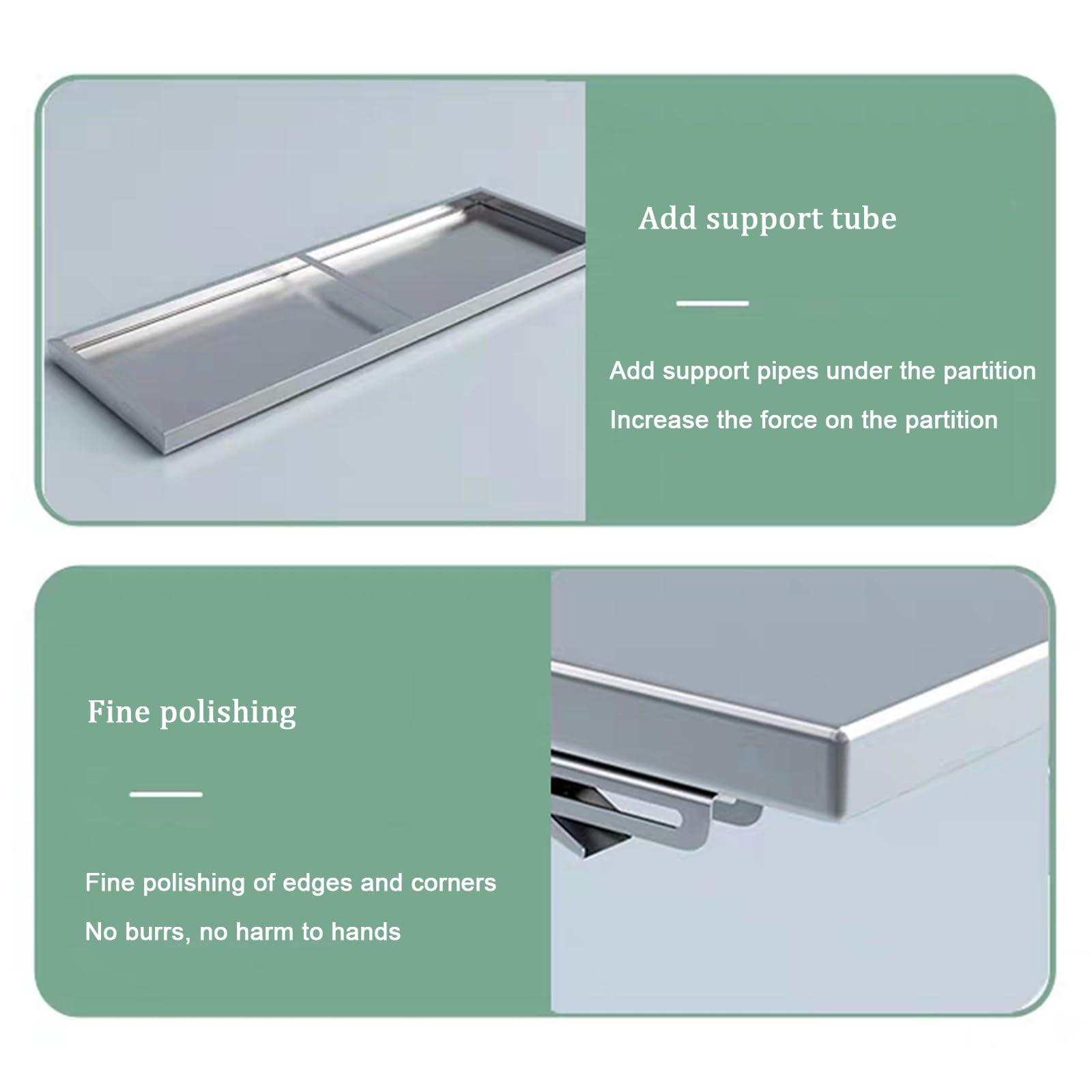 Add support tube

Add support pipes under the partition

Increase the force on the partition

Fine polishing

Fine polishing of edges and corners

No burrs, no harm to hands