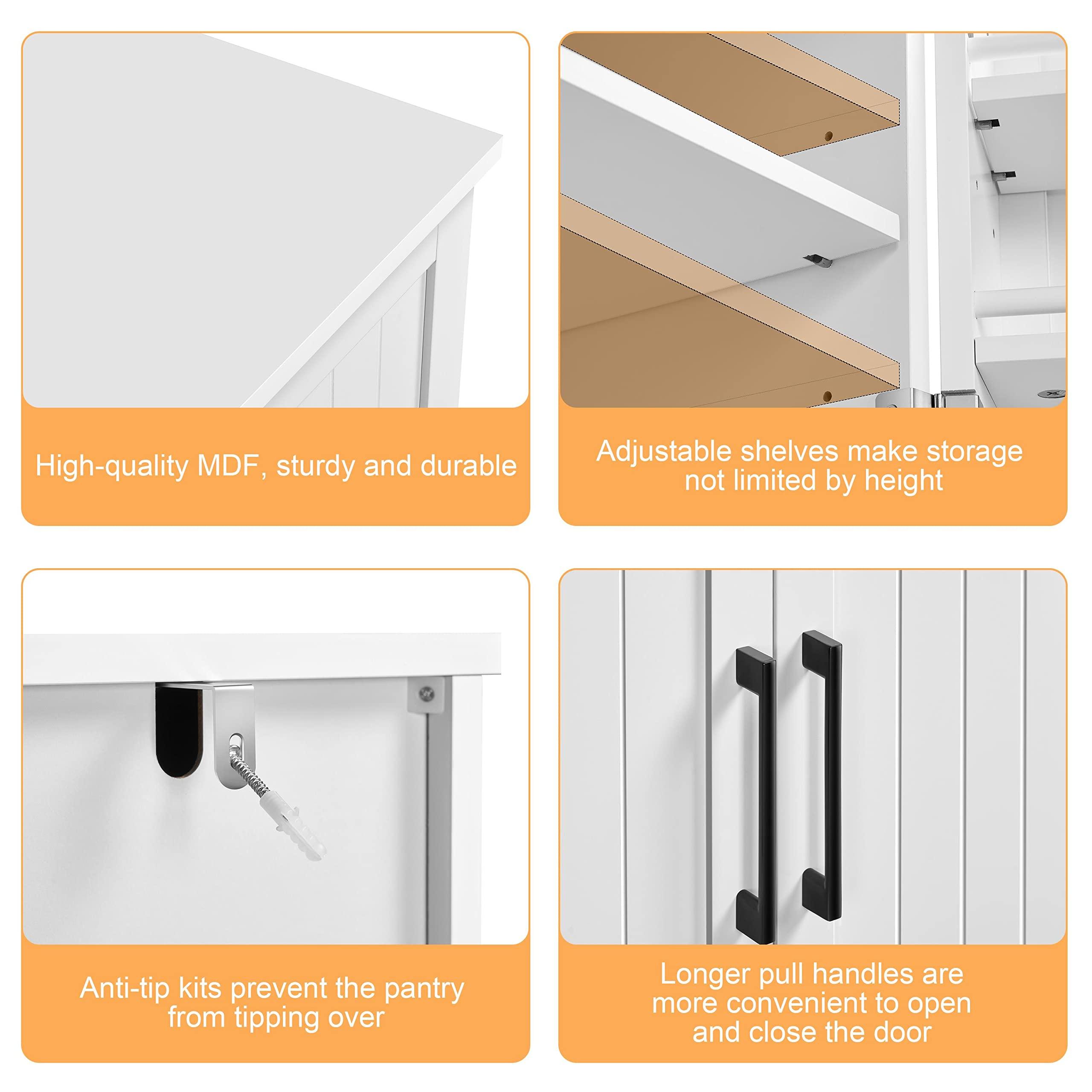 High-quality MDF, sturdy and durable

Adjustable shelves make storage not limited by height

Anti-tip kits prevent the pantry from tipping over

Longer pull handles are more convenient to open and close the door