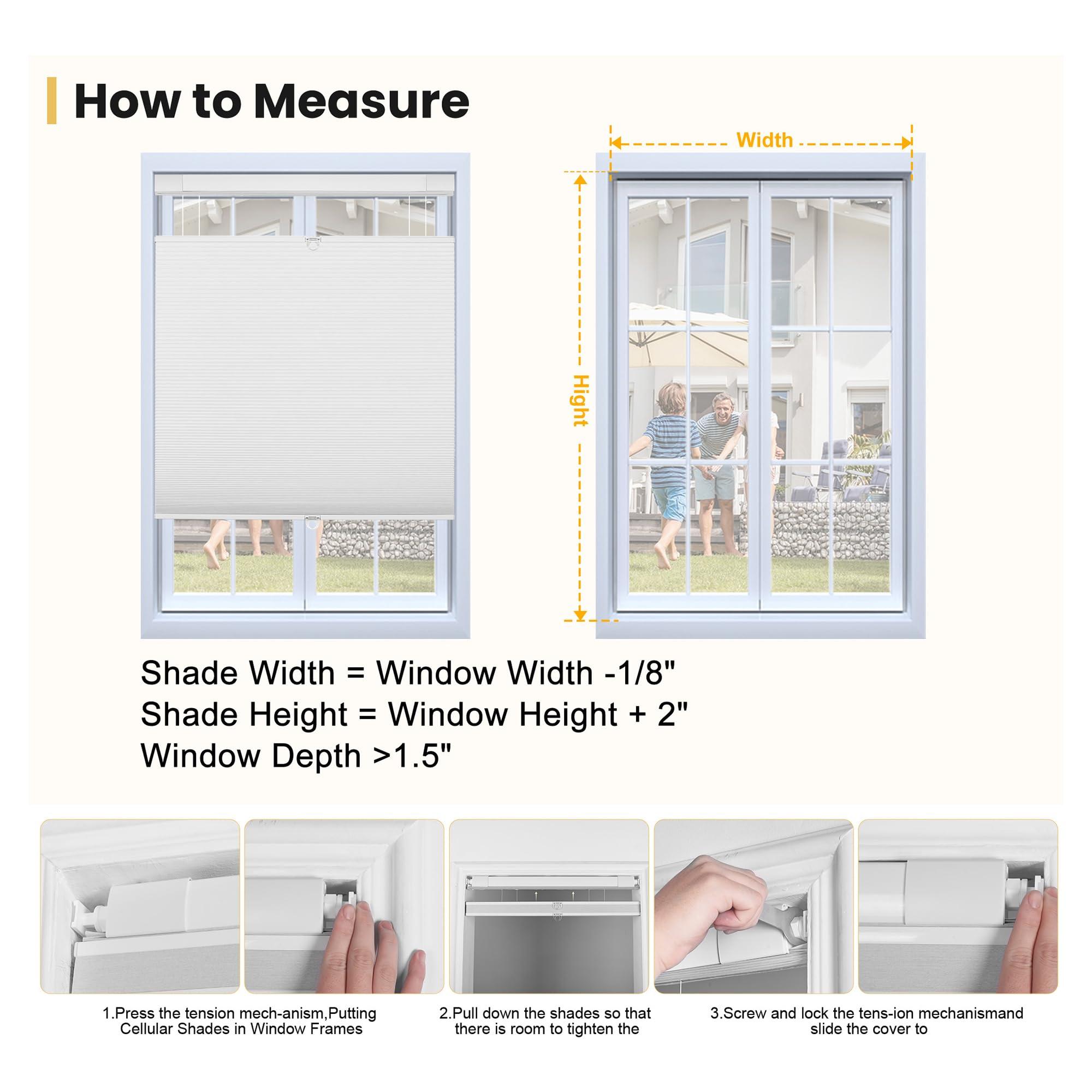 How to Measure

Width

Hight

Shade Width = Window Width -1/8"
Shade Height = Window Height + 2"
Window Depth >1.5"

1.Press the tension mech-anism,Putting Cellular Shades in Window Frames

2.Pull down the shades so that there is room to tighten the

3.Screw and lock the tens-ion mechanismand slide the cover to