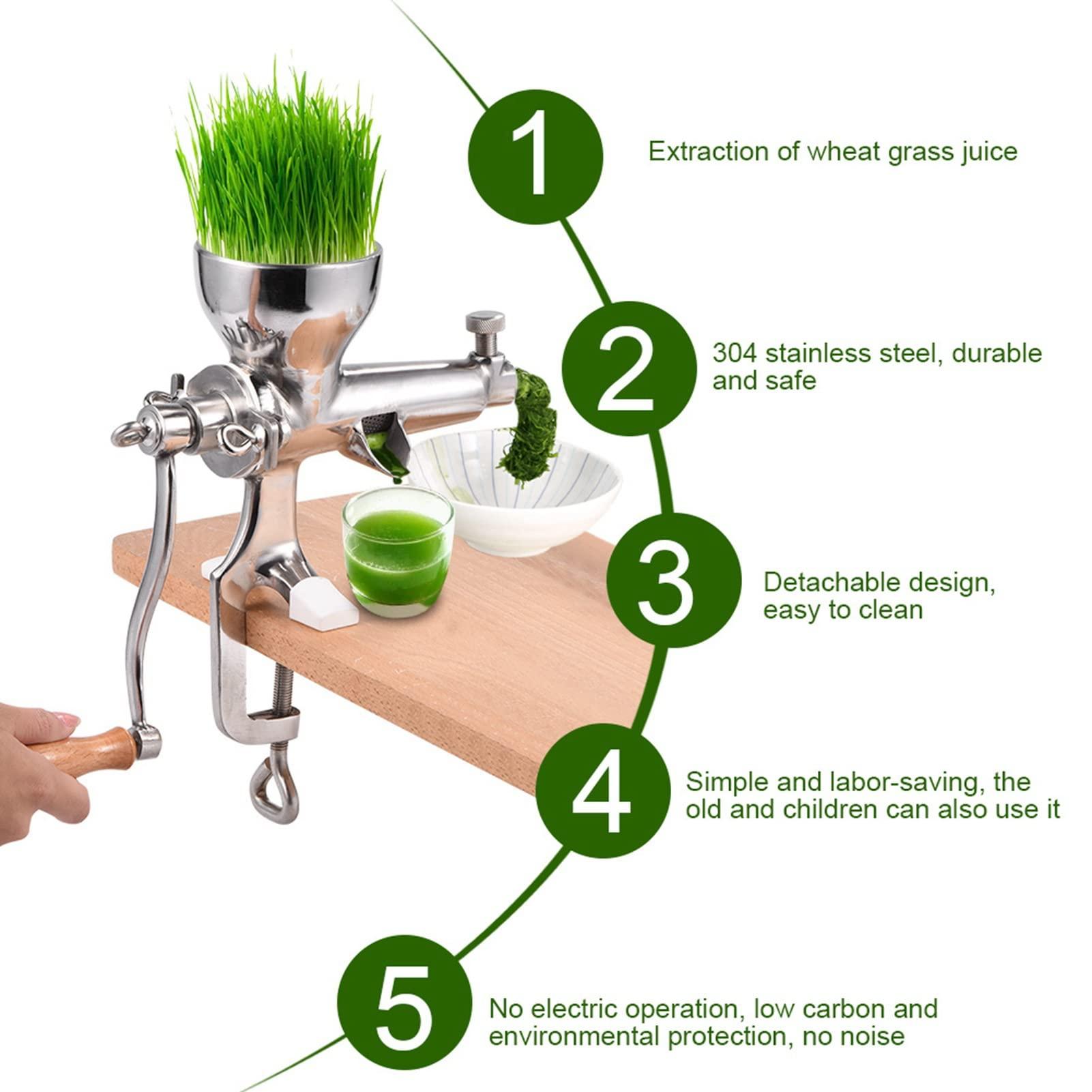 1
Extraction of wheat grass juice

2
304 stainless steel, durable and safe

3
Detachable design, easy to clean

4
Simple and labor-saving, the old and children can also use it

5
No electric operation, low carbon and environmental protection, no noise