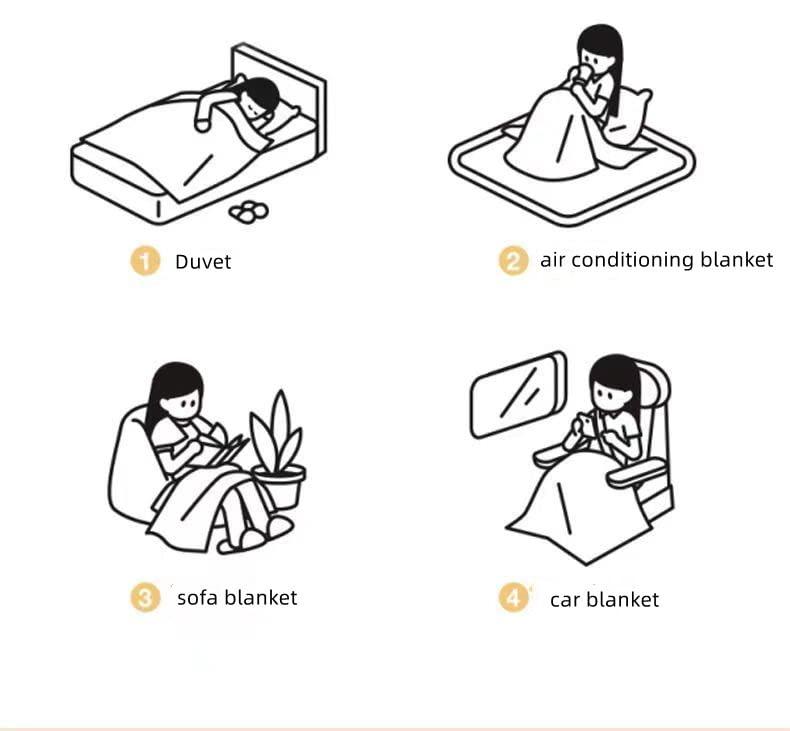 1 Duvet

2 air conditioning blanket

3 sofa blanket

4 car blanket