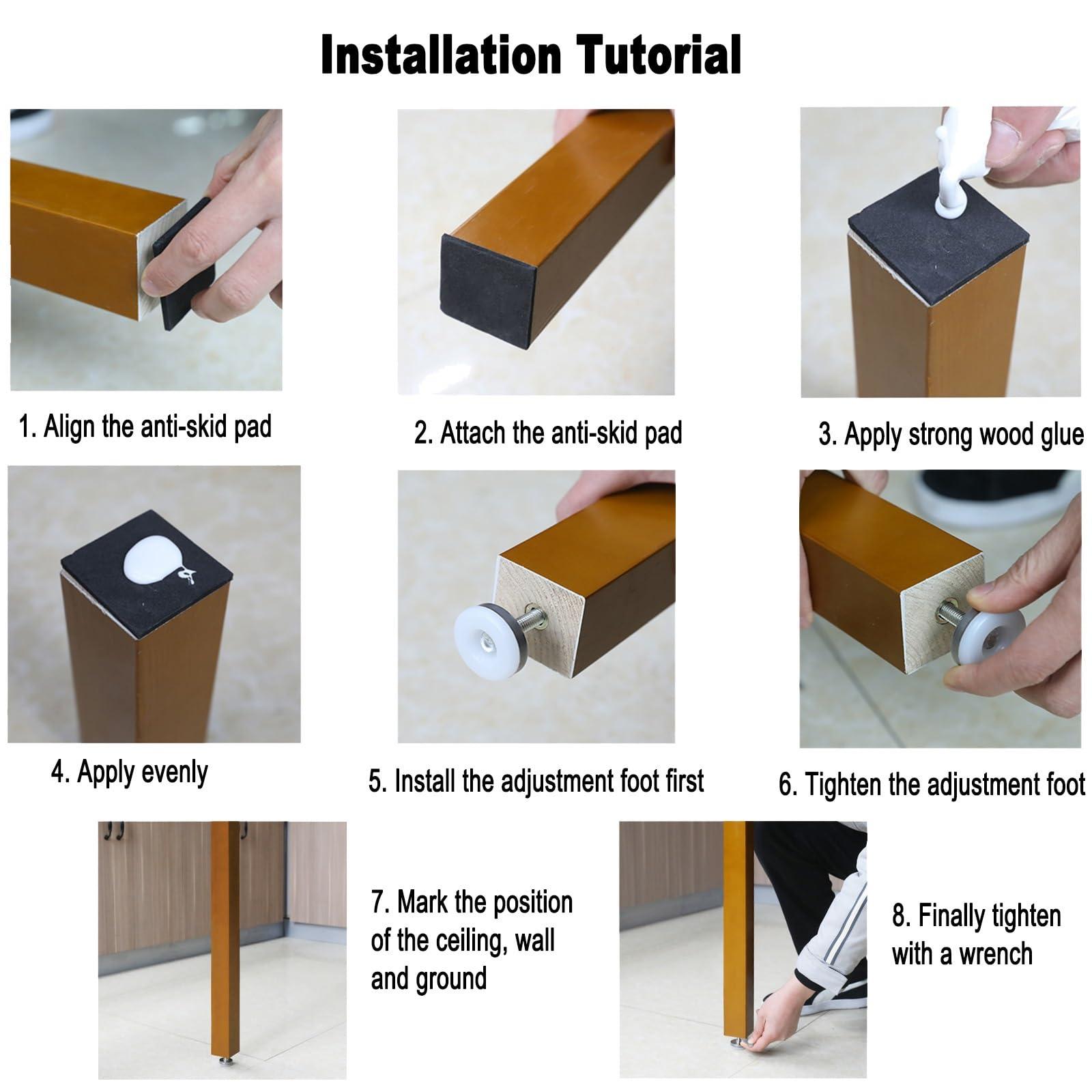 Installation Tutorial

1. Align the anti-skid pad

2. Attach the anti-skid pad

3. Apply strong wood glue

4. Apply evenly

5. Install the adjustment foot first

6. Tighten the adjustment foot

7. Mark the position of the ceiling, wall and ground

8. Finally tighten with a wrench