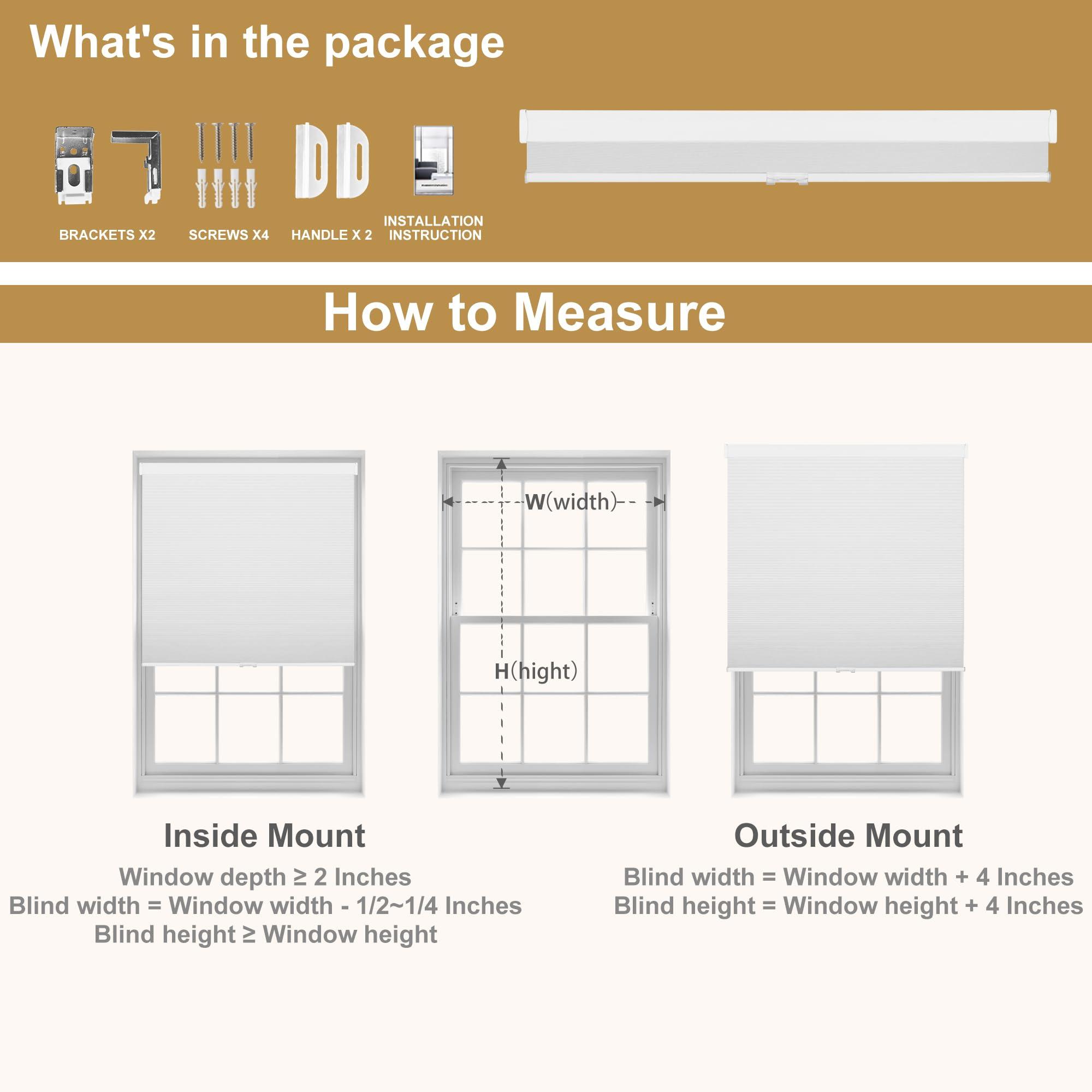 What's in the package

BRACKETS X2

SCREWS X4

HANDLE X 2

INSTALLATION INSTRUCTION

How to Measure

W(width)

H(hight)

Inside Mount

Window depth ≥ 2 Inches
Blind width = Window width - 1/2~1/4 Inches
Blind height ≥ Window height

Outside Mount

Blind width = Window width + 4 Inches
Blind height = Window height + 4 Inches