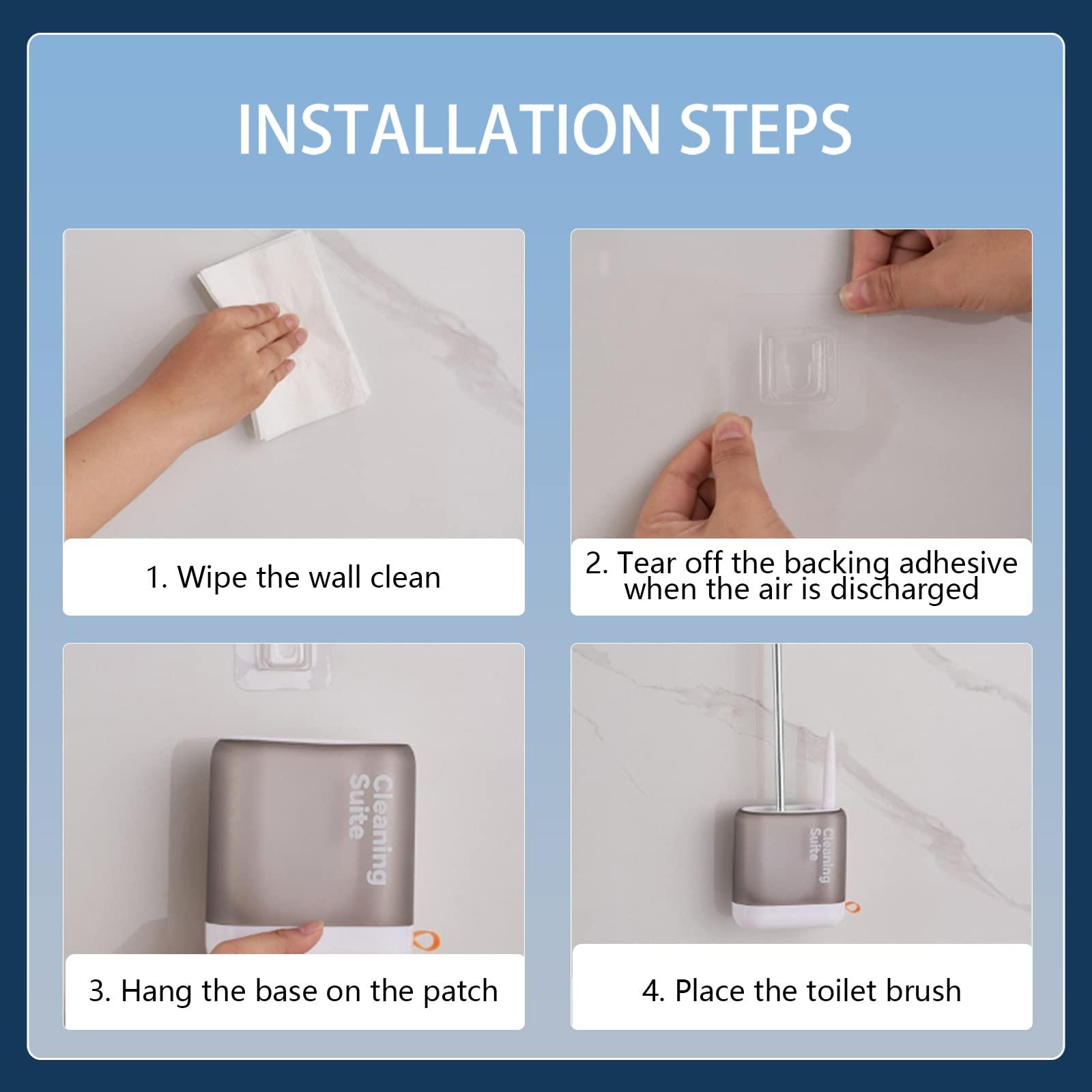 INSTALLATION STEPS

1. Wipe the wall clean

2. Tear off the backing adhesive when the air is discharged

Cleaning Suite

3. Hang the base on the patch

Cleaning Suite

4. Place the toilet brush