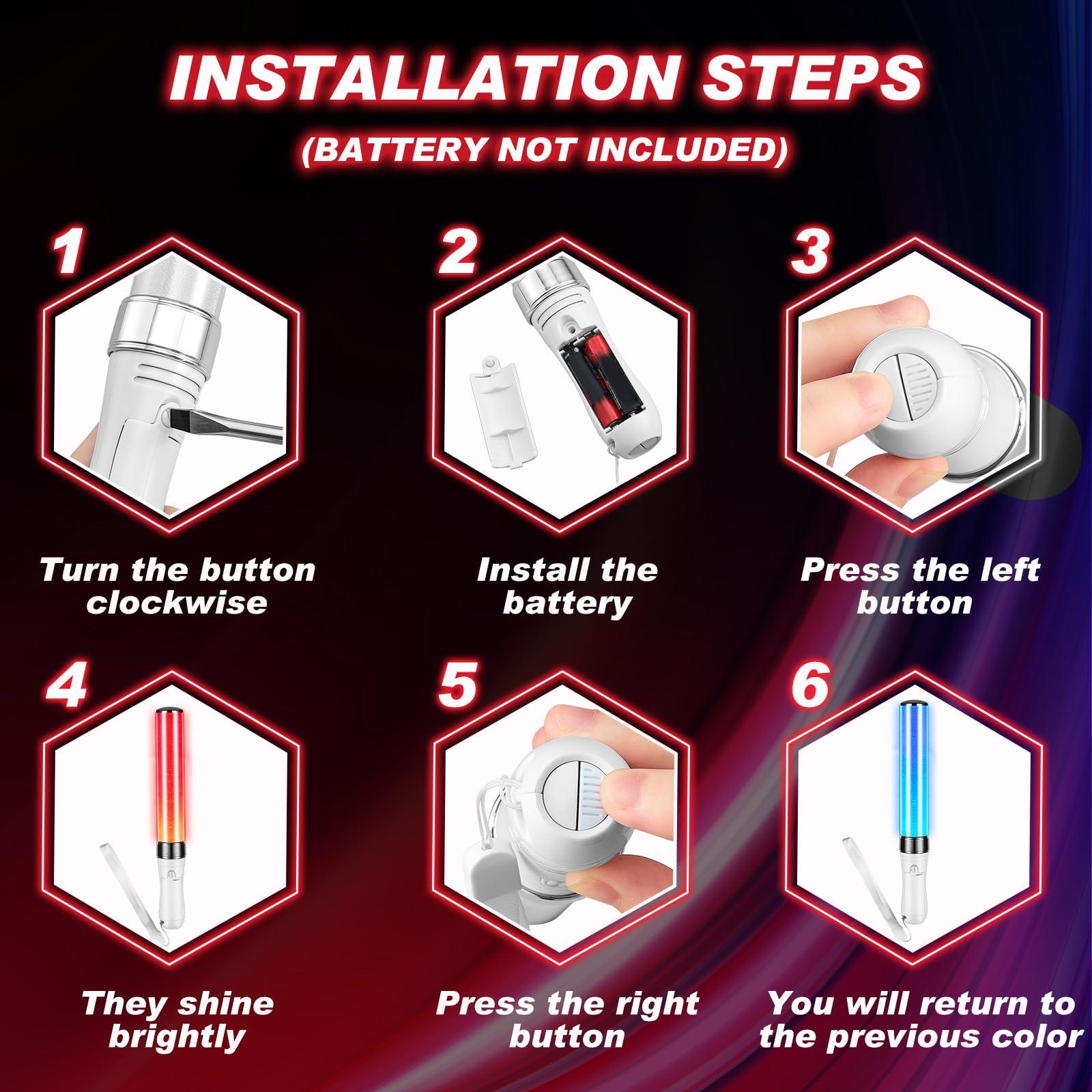 INSTALLATION STEPS
(BATTERY NOT INCLUDED)

1
Turn the button clockwise

2
Install the battery

3
Press the left button

4
They shine brightly

5
Press the right button

6
You will return to the previous color