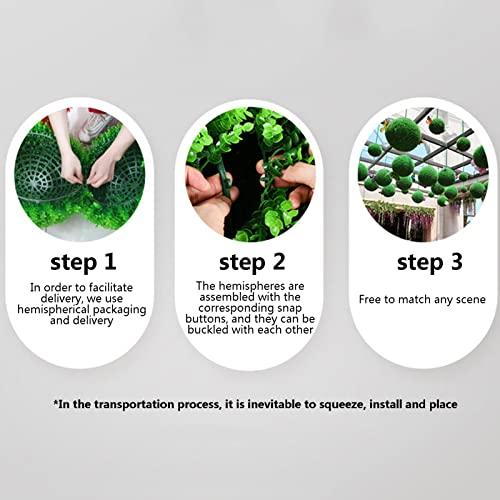 step 1

In order to facilitate delivery, we use hemispherical packaging and delivery

step 2

The hemispheres are assembled with the corresponding snap buttons, and they can be buckled with each other

step 3

Free to match any scene

*In the transportation process, it is inevitable to squeeze, install and place