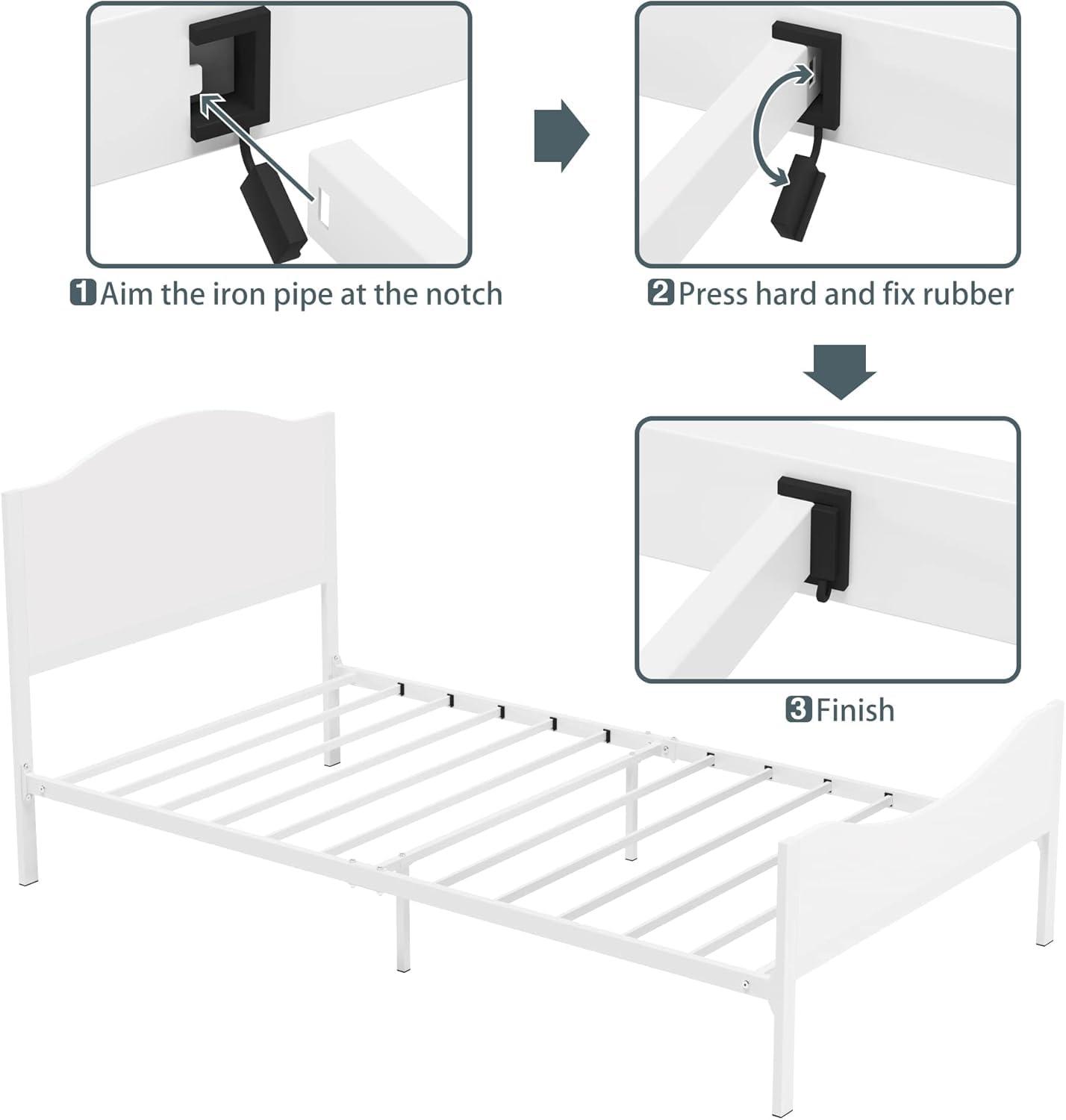 1 Aim the iron pipe at the notch

2 Press hard and fix rubber

3 Finish