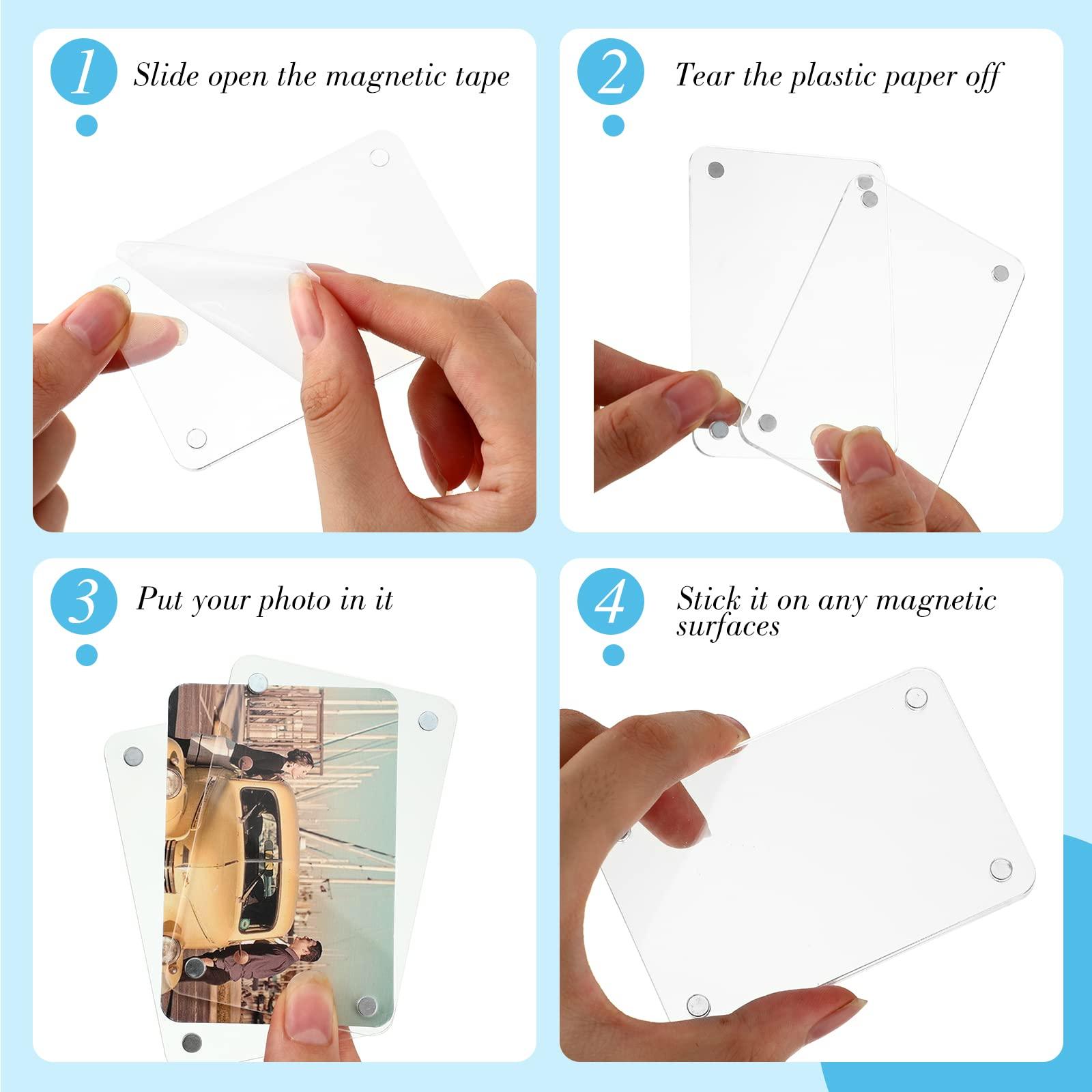 1 Slide open the magnetic tape

2 Tear the plastic paper off

3 Put your photo in it

4 Stick it on any magnetic surfaces