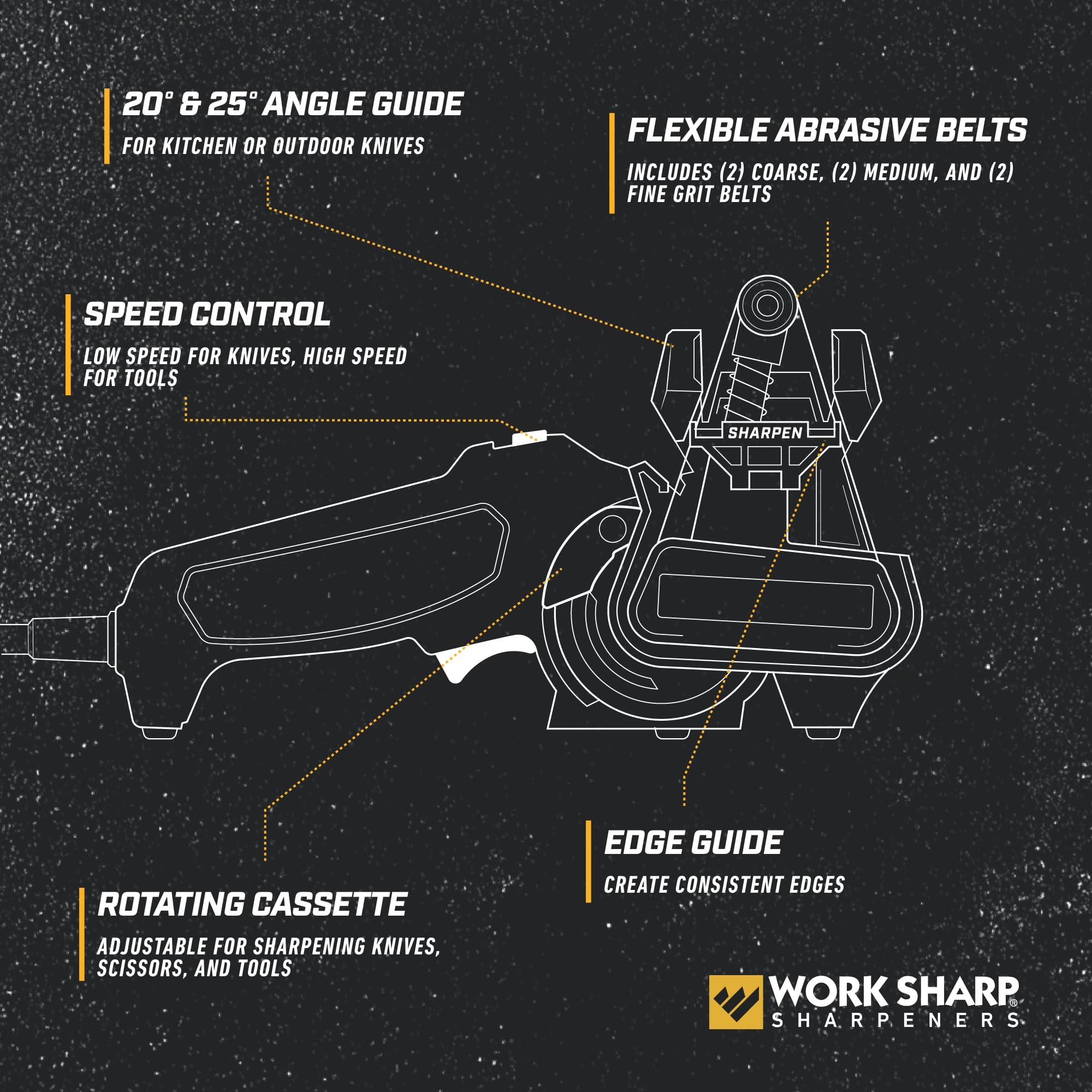 20° & 25° ANGLE GUIDE

FOR KITCHEN OR OUTDOOR KNIVES

FLEXIBLE ABRASIVE BELTS

INCLUDES (2) COARSE, (2) MEDIUM, AND (2) FINE GRIT BELTS

SPEED CONTROL

LOW SPEED FOR KNIVES, HIGH SPEED FOR TOOLS

SHARPEN

EDGE GUIDE

CREATE CONSISTENT EDGES

ROTATING CASSETTE

ADJUSTABLE FOR SHARPENING KNIVES, SCISSORS, AND TOOLS

WORK SHARP®
SHARPENERS