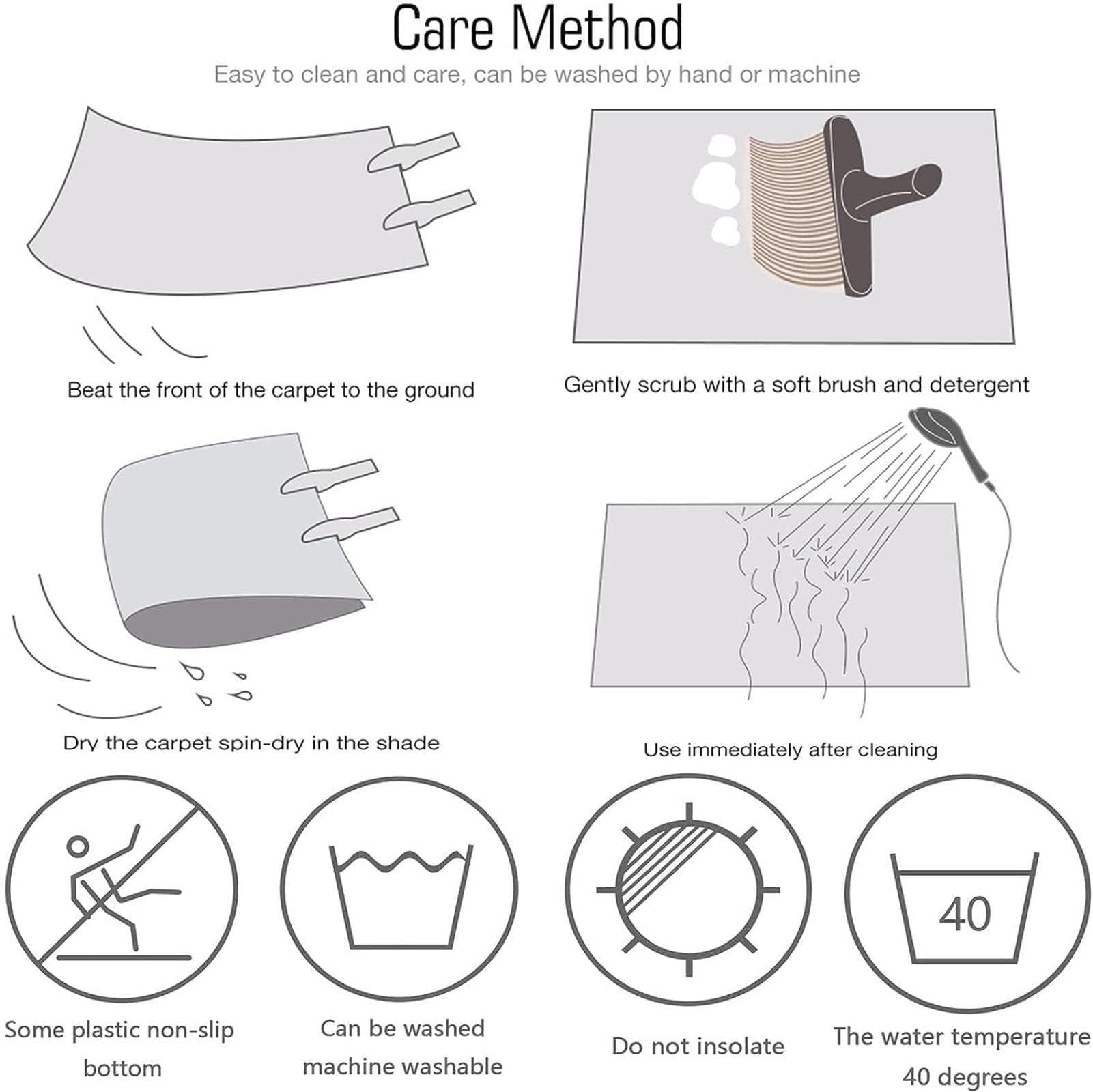 Care Method

Easy to clean and care, can be washed by hand or machine

Beat the front of the carpet to the ground

Gently scrub with a soft brush and detergent

Dry the carpet spin-dry in the shade

Use immediately after cleaning

40

Some plastic non-slip bottom

Can be washed machine washable

Do not insolate

The water temperature 40 degrees