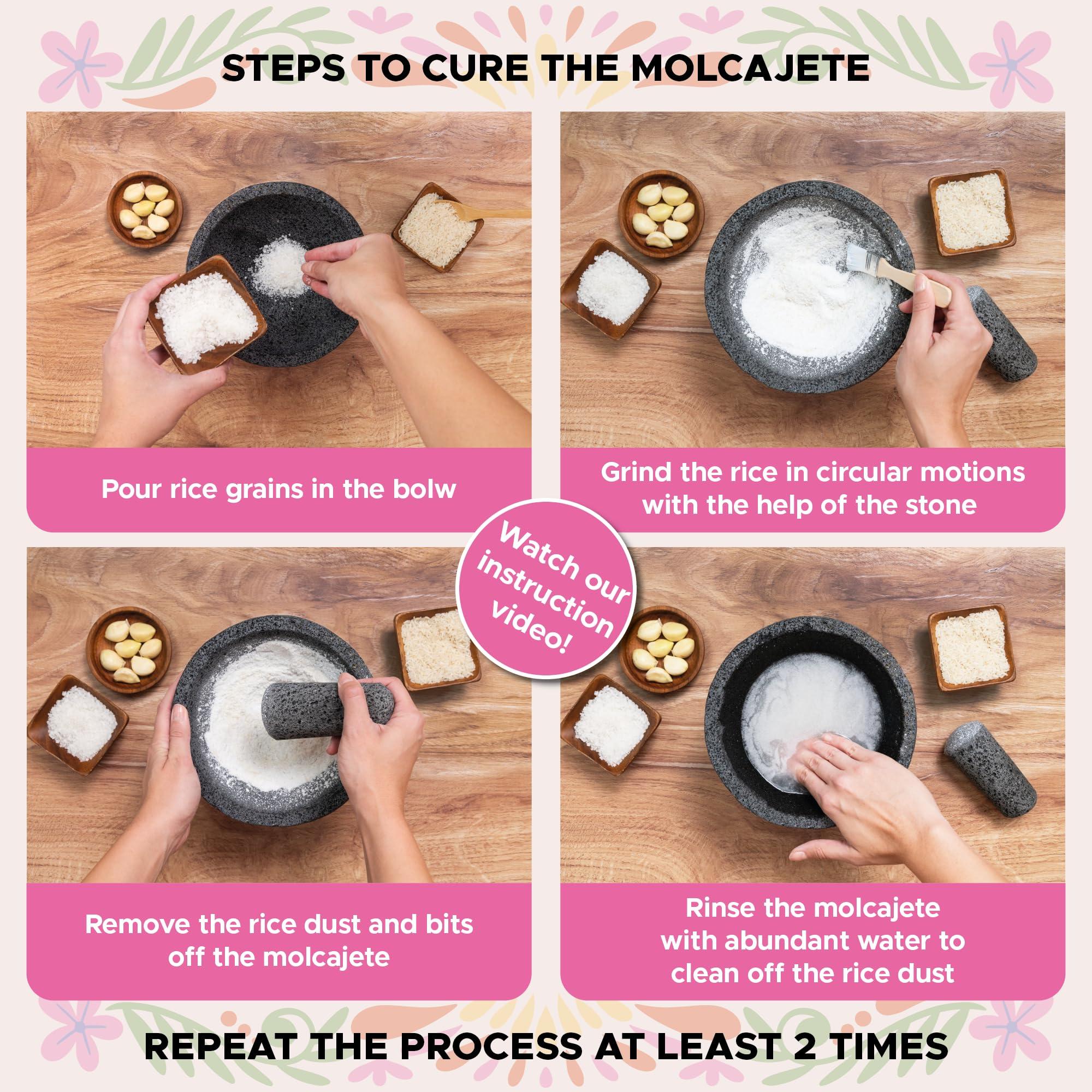 STEPS TO CURE THE MOLCAJETE

Pour rice grains in the bolw

Grind the rice in circular motions with the help of the stone

Watch our instruction video!

Remove the rice dust and bits off the molcajete

Rinse the molcajete with abundant water to clean off the rice dust

REPEAT THE PROCESS AT LEAST 2 TIMES