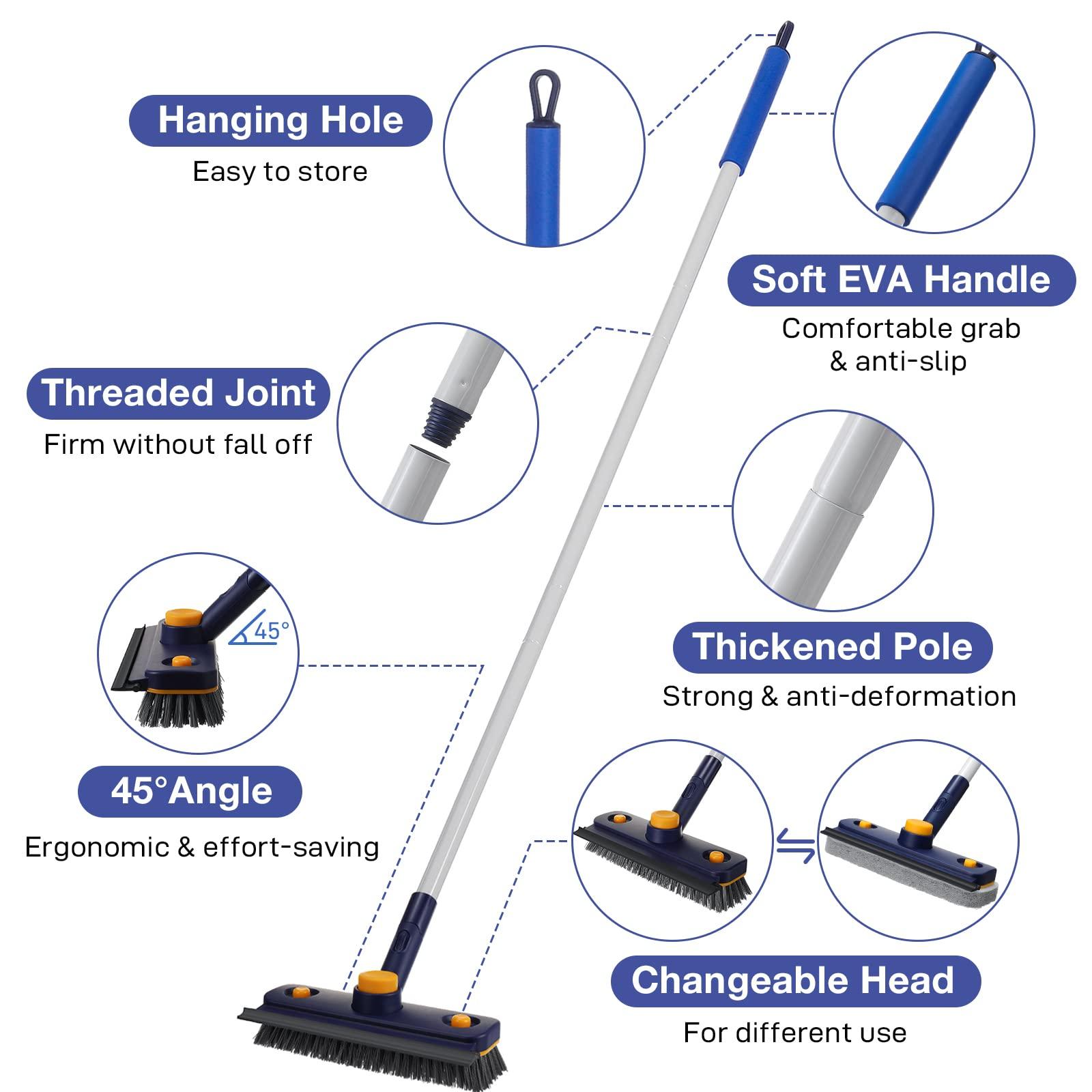 Hanging Hole
Easy to store

Soft EVA Handle
Comfortable grab & anti-slip

Threaded Joint
Firm without fall off

Thickened Pole
Strong & anti-deformation

45°

45°Angle
Ergonomic & effort-saving

Changeable Head
For different use