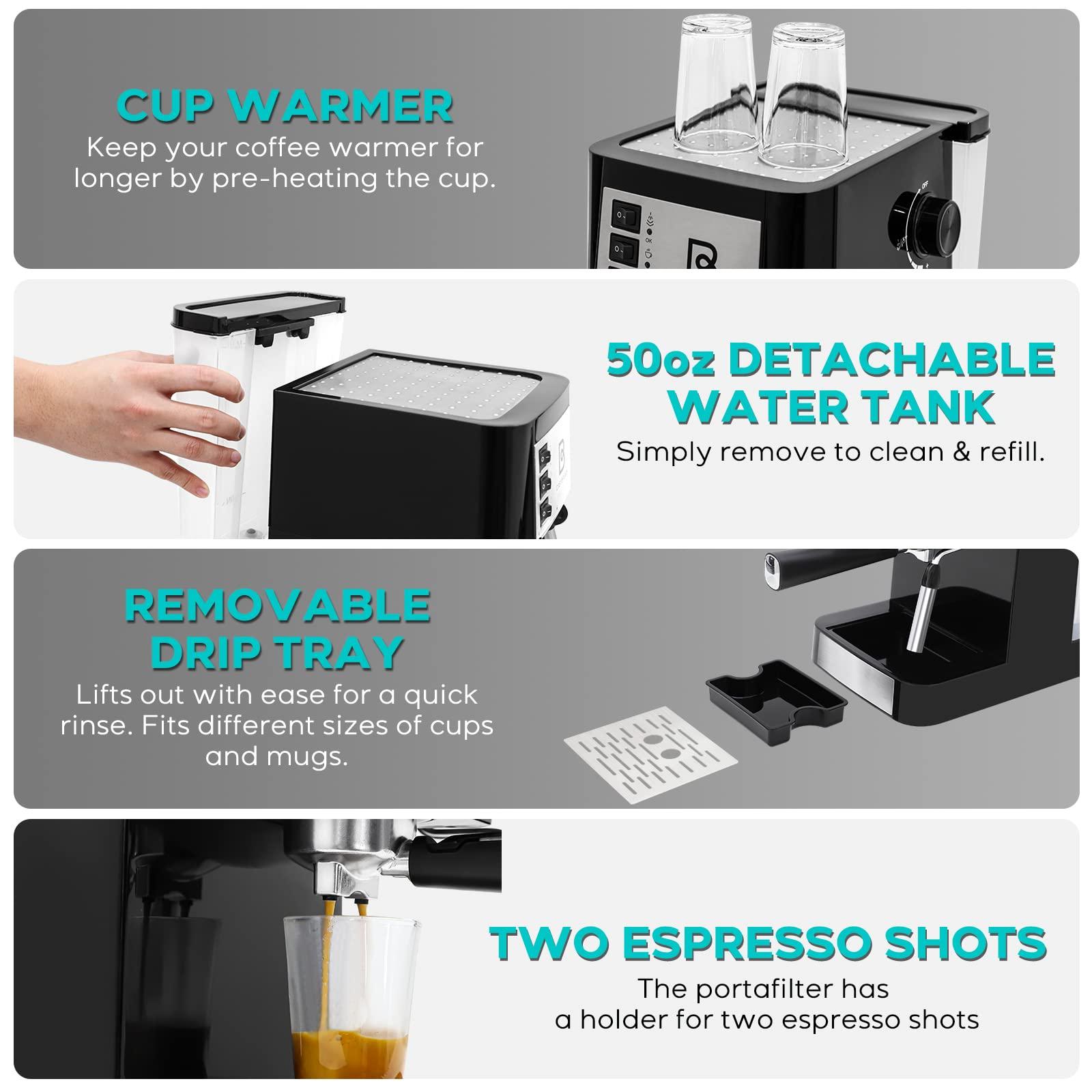 CUP WARMER
Keep your coffee warmer for longer by pre-heating the cup.

OFF

OK

50oz DETACHABLE WATER TANK
Simply remove to clean & refill.

REMOVABLE DRIP TRAY
Lifts out with ease for a quick rinse. Fits different sizes of cups and mugs.

TWO ESPRESSO SHOTS
The portafilter has a holder for two espresso shots