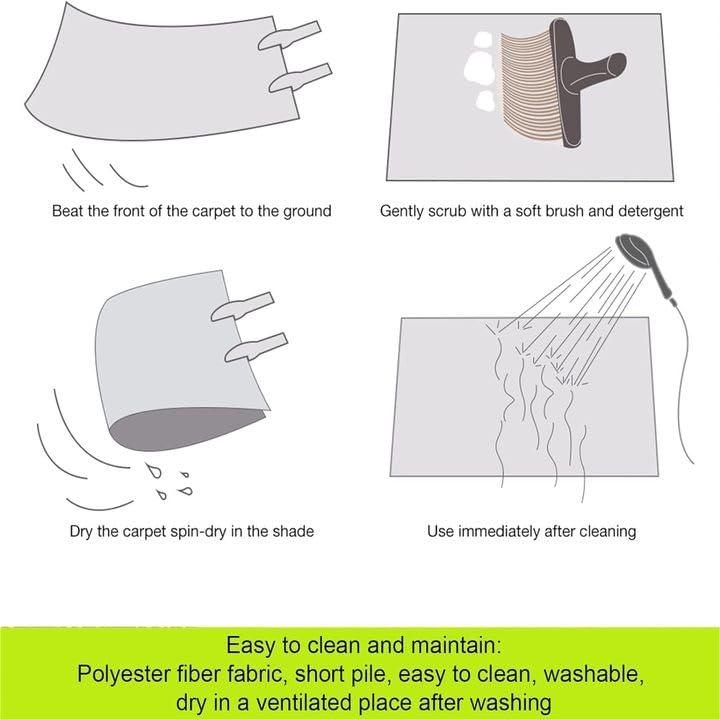 Beat the front of the carpet to the ground

Gently scrub with a soft brush and detergent

Dry the carpet spin-dry in the shade

Use immediately after cleaning

Easy to clean and maintain:
Polyester fiber fabric, short pile, easy to clean, washable, dry in a ventilated place after washing