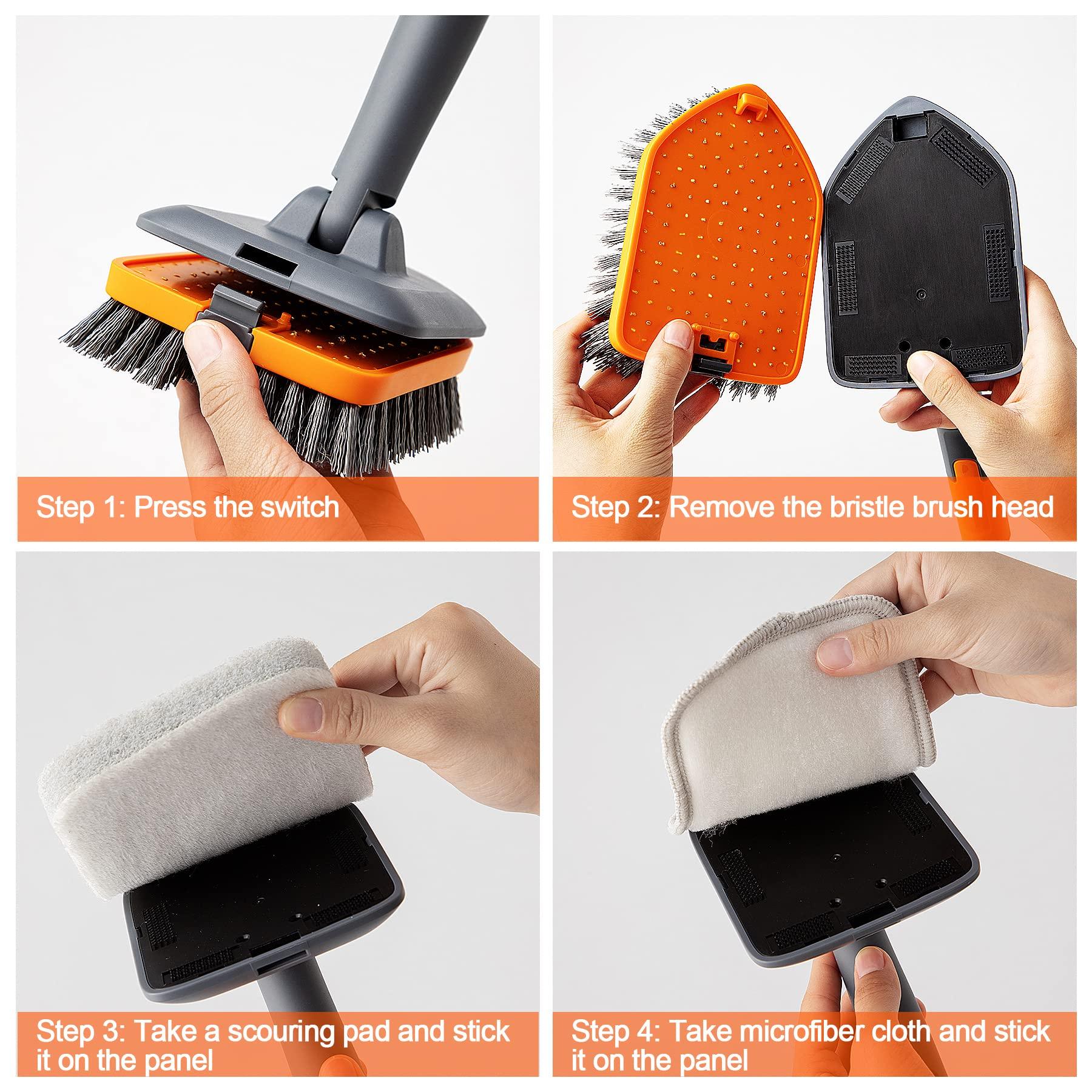 Step 1: Press the switch

Step 2: Remove the bristle brush head

Step 3: Take a scouring pad and stick it on the panel

Step 4: Take microfiber cloth and stick it on the panel