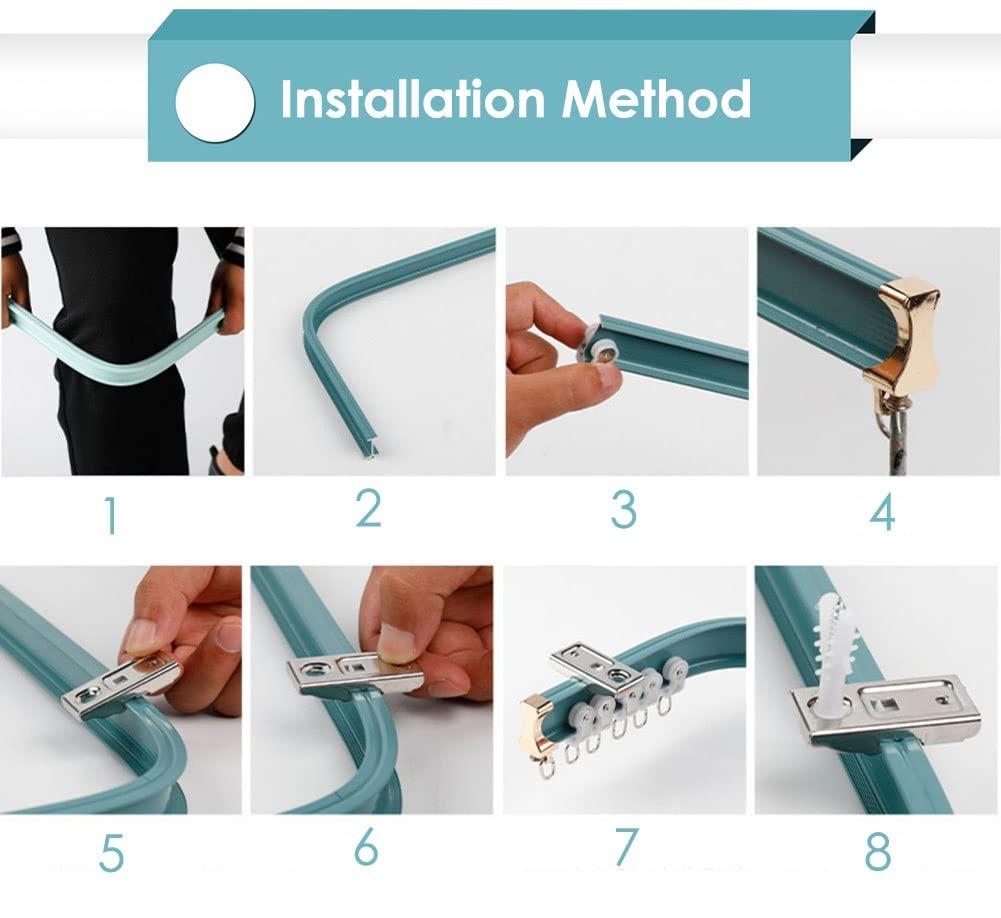 Installation Method

1

2

3

4

5

6

7

8