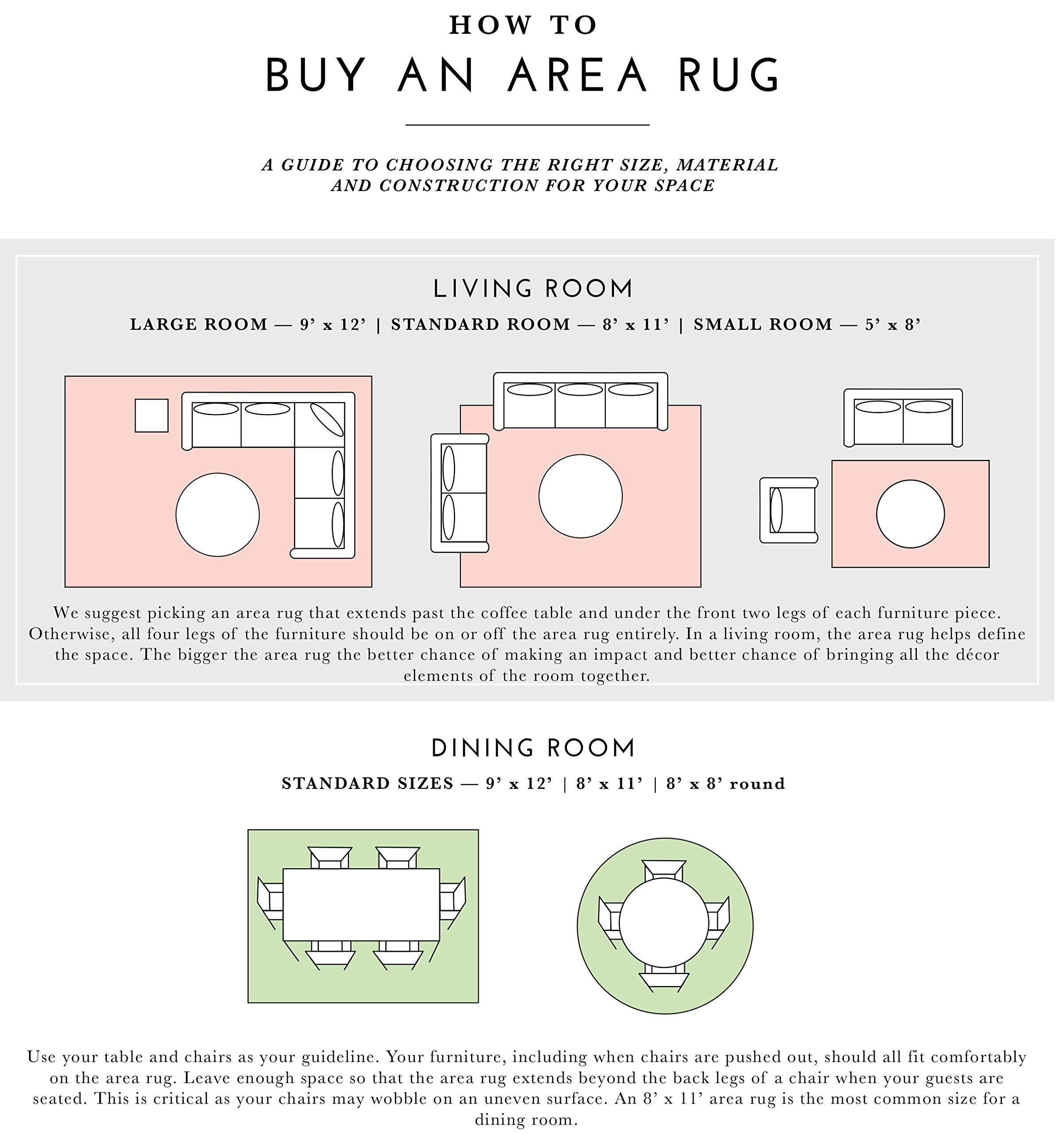 HOW TO

BUY AN AREA RUG

A GUIDE TO CHOOSING THE RIGHT SIZE, MATERIAL AND CONSTRUCTION FOR YOUR SPACE

LIVING ROOM

LARGE ROOM — 9' x 12' | STANDARD ROOM — 8' x 11' | SMALL ROOM — 5' x 8'

We suggest picking an area rug that extends past the coffee table and under the front two legs of each furniture piece. Otherwise, all four legs of the furniture should be on or off the area rug entirely. In a living room, the area rug helps define the space. The bigger the area rug the better chance of making an impact and better chance of bringing all the décor elements of the room together.

DINING ROOM

STANDARD SIZES — 9' x 12' | 8' x 11' | 8' x 8' round

Use your table and chairs as your guideline. Your furniture, including when chairs are pushed out, should all fit comfortably on the area rug. Leave enough space so that the area rug extends beyond the back legs of a chair when your guests are seated. This is critical as your chairs may wobble on an uneven surface. An 8' x 11' area rug is the most common size for a dining room.